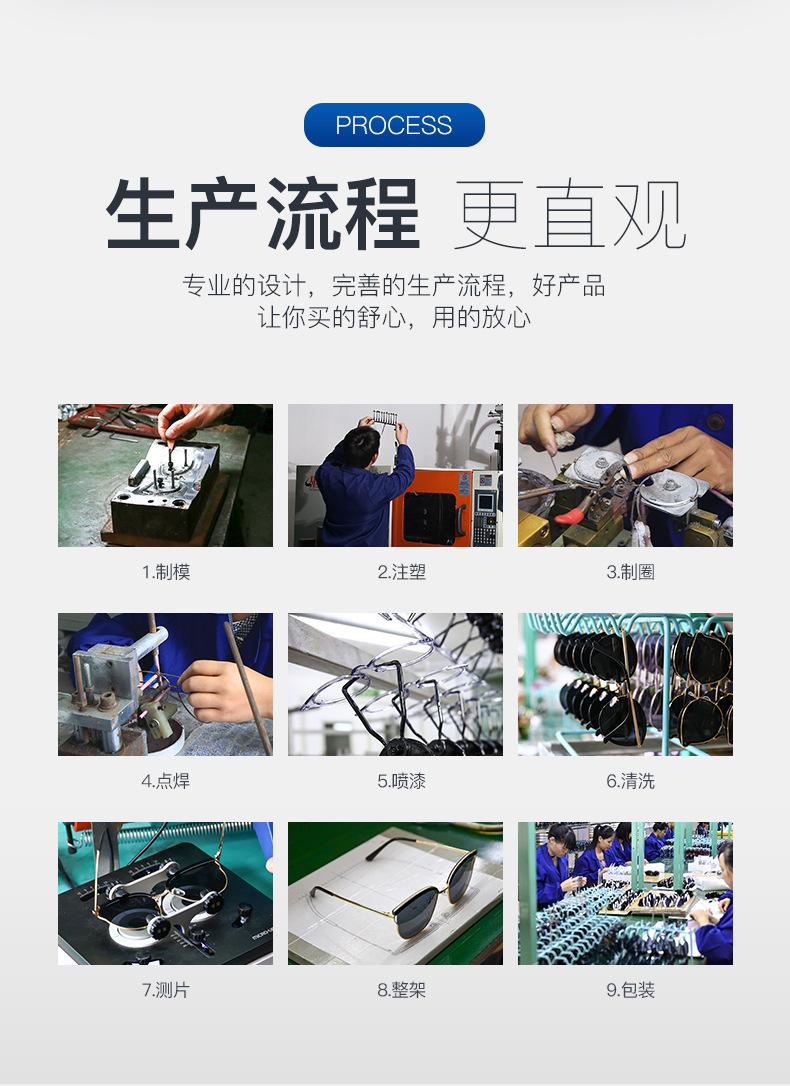 PROCESS

生产流程 更直观

专业的设计，完善的生产流程，好产品
让你买的舒心，用的放心

1.制模

2.注塑

3.制圈

4.点焊

5.喷漆

6.清洗

7.测片

8.整架

9.包装