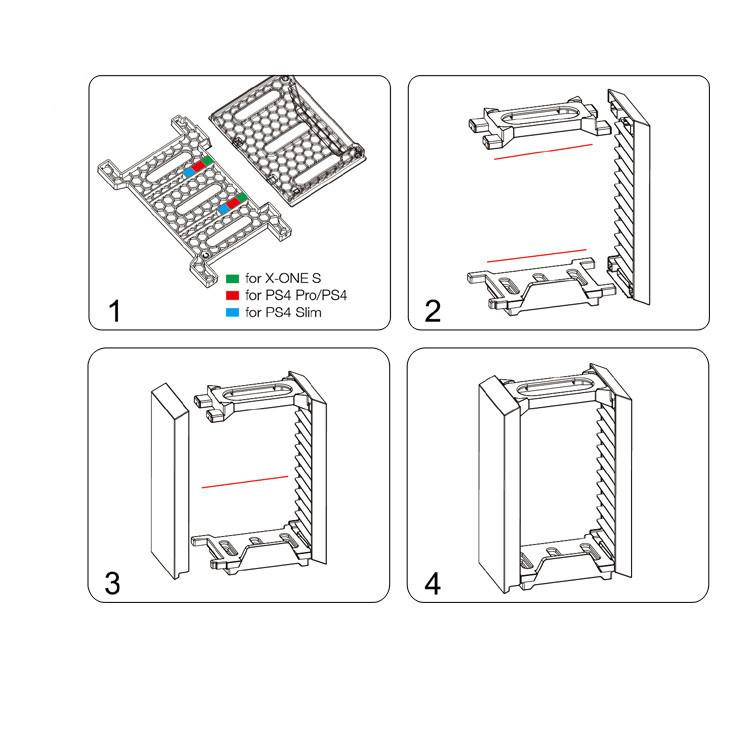 for X-ONE S
for PS4 Pro/PS4
for PS4 Slim

1

2

3

4