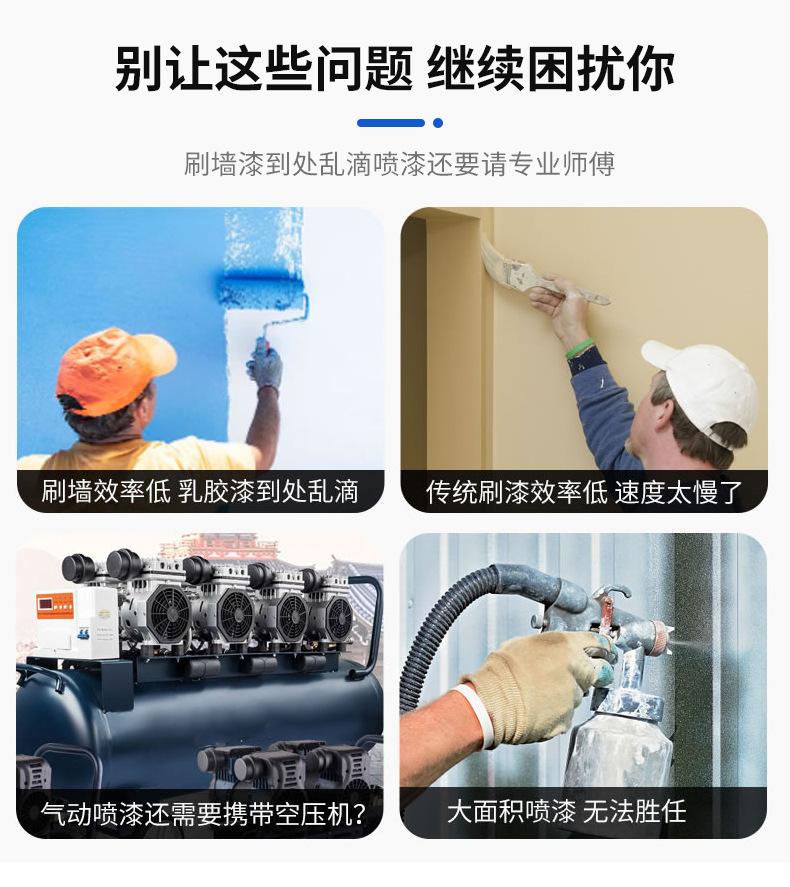 别让这些问题 继续困扰你

刷墙漆到处乱滴喷漆还要请专业师傅

刷墙效率低 乳胶漆到处乱滴

传统刷漆效率低 速度太慢了

气动喷漆还需要携带空压机?

大面积喷漆 无法胜任