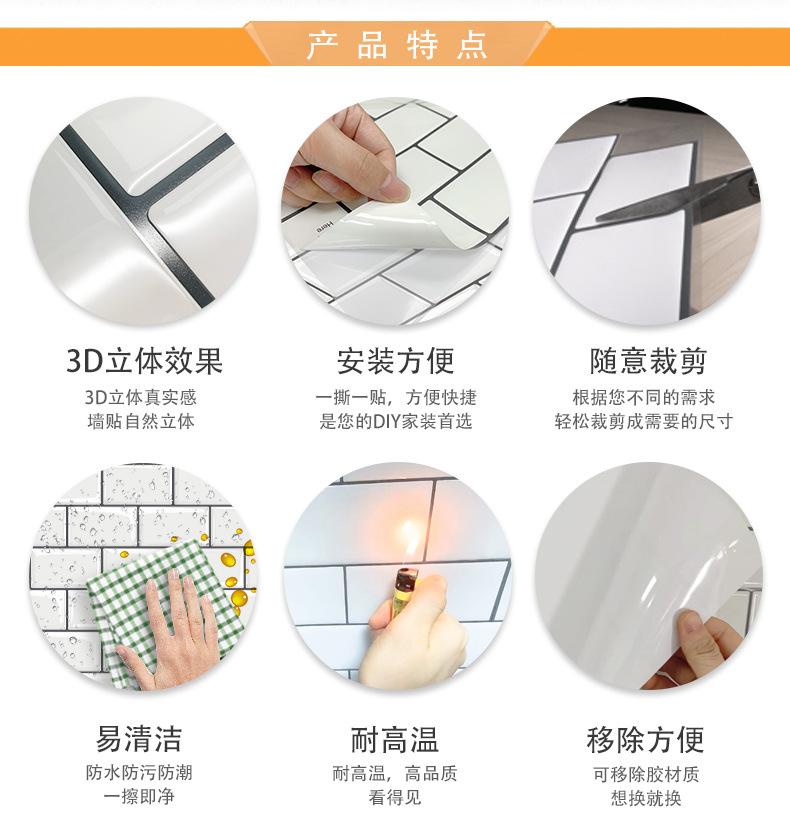 产品特点

Here

3D立体效果
3D立体真实感
墙贴自然立体

安装方便
一撕一贴，方便快捷
是您的DIY家装首选

随意裁剪
根据您不同的需求
轻松裁剪成需要的尺寸

易清洁
防水防污防潮
一擦即净

耐高温
耐高温，高品质
看得见

移除方便
可移除胶材质
想换就换