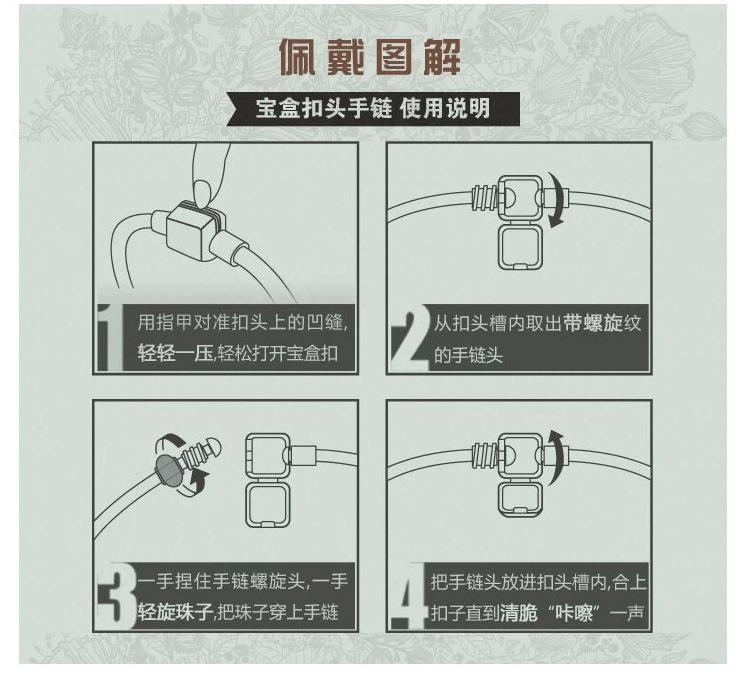 佩戴图解

宝盒扣头手链 使用说明

1 用指甲对准扣头上的凹缝，轻轻一压,轻松打开宝盒扣

2 从扣头槽内取出带螺旋纹的手链头

3 一手捏住手链螺旋头，一手轻旋珠子,把珠子穿上手链

4 把手链头放进扣头槽内,合上扣子直到清脆“咔嚓”一声