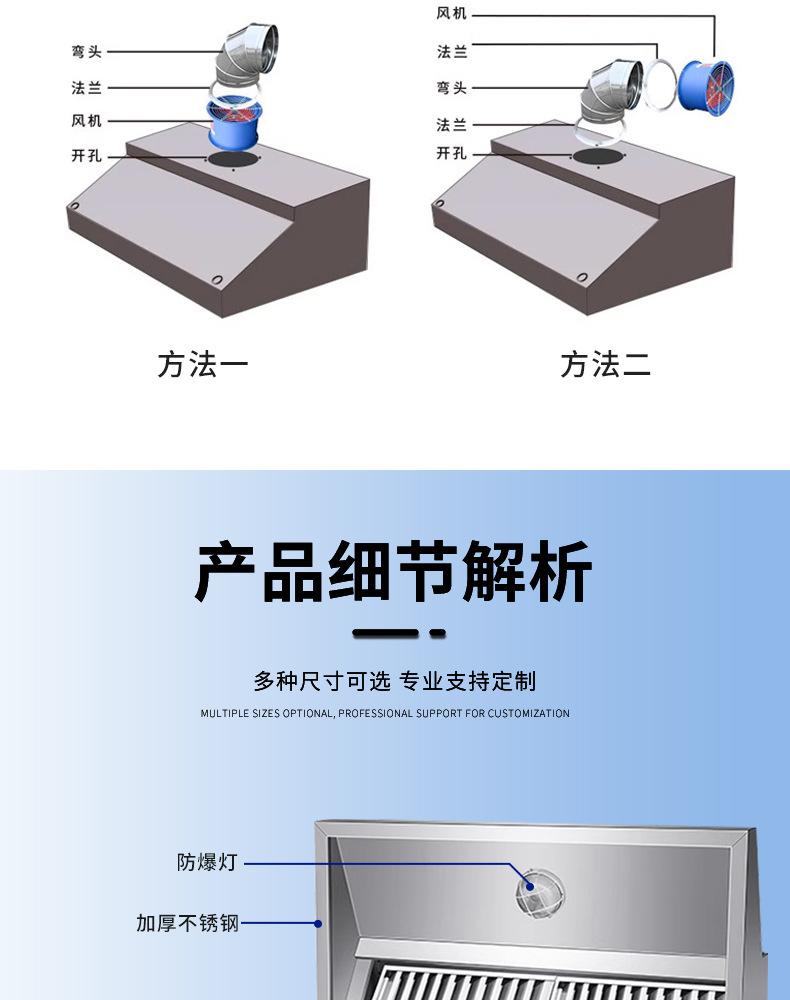 弯头
法兰
风机
开孔

方法一

风机
法兰
弯头
法兰
开孔

方法二

产品细节解析

多种尺寸可选 专业支持定制

MULTIPLE SIZES OPTIONAL, PROFESSIONAL SUPPORT FOR CUSTOMIZATION

防爆灯
加厚不锈钢