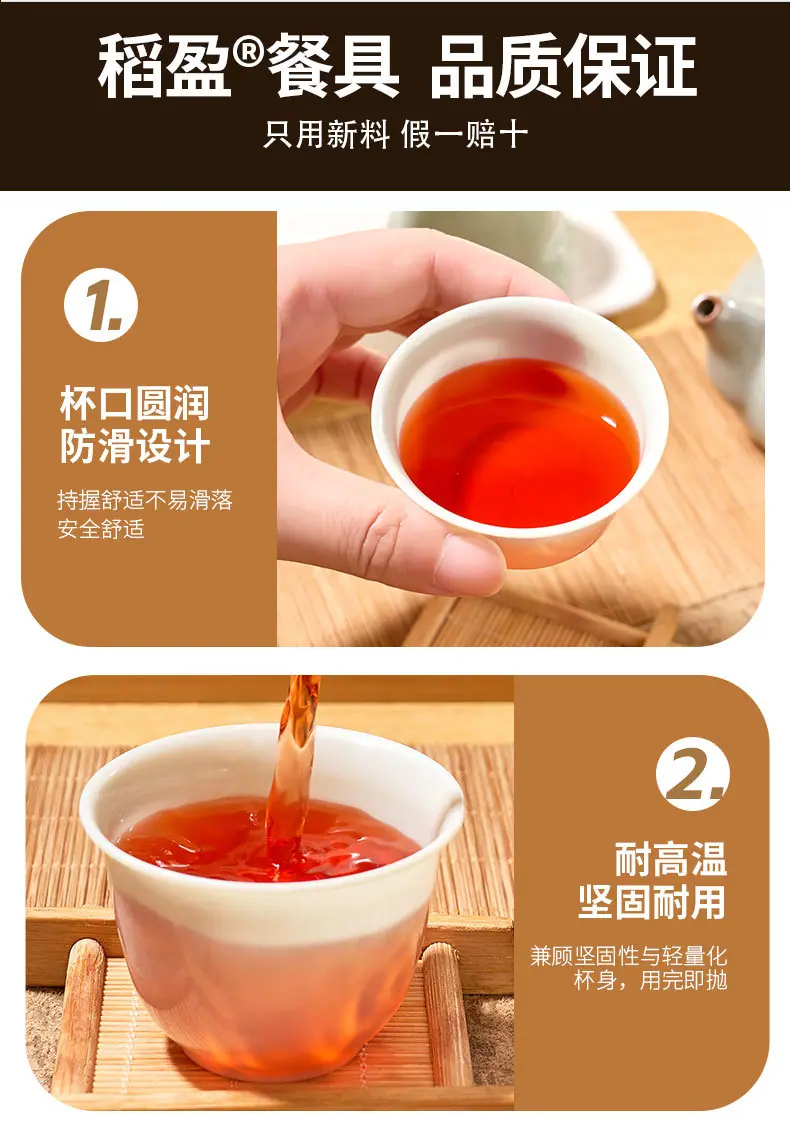 稻盈®餐具 品质保证

只用新料 假一赔十

1.

杯口圆润
防滑设计

持握舒适不易滑落
安全舒适

2.

耐高温
坚固耐用

兼顾坚固性与轻量化
杯身，用完即抛