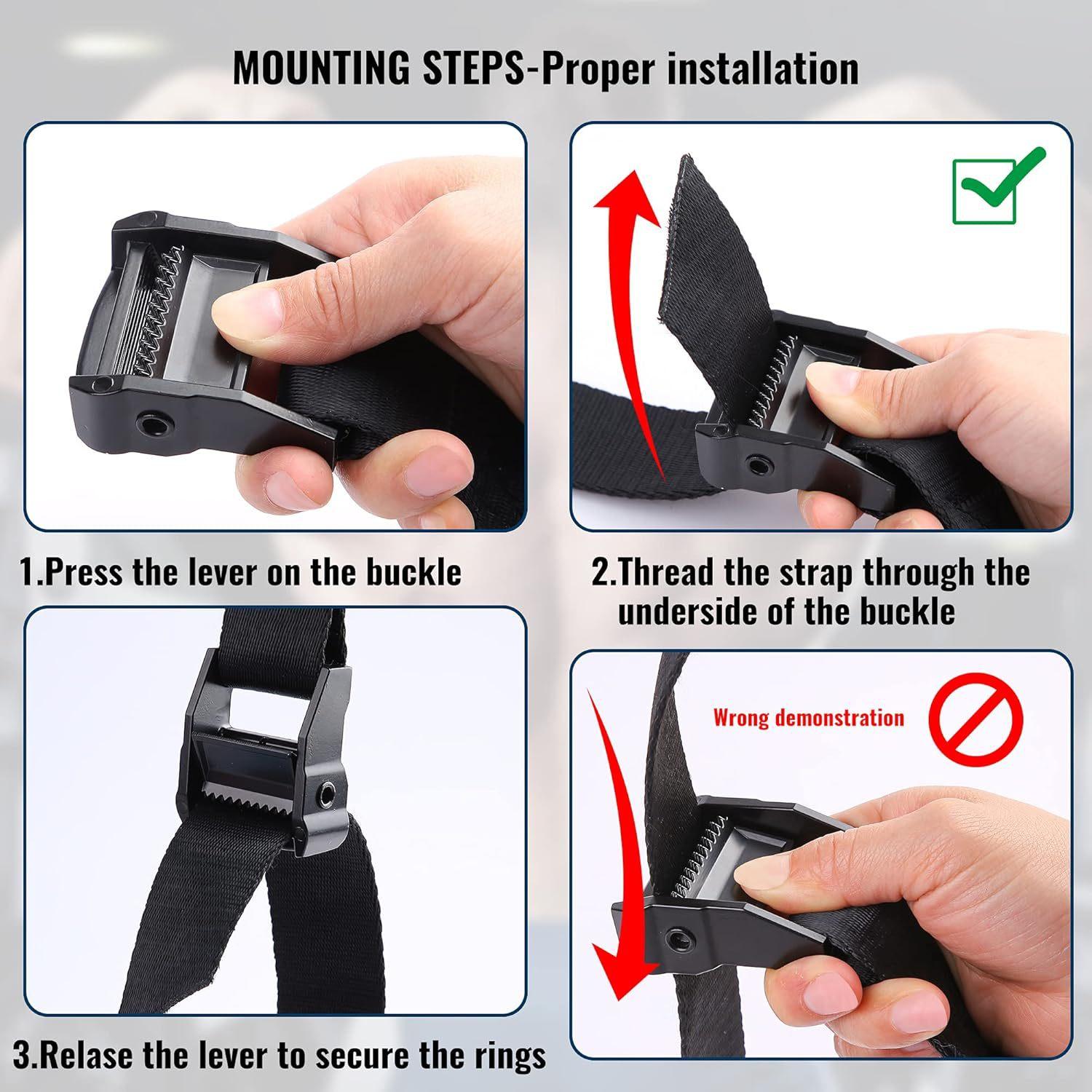 MOUNTING STEPS-Proper installation

1.Press the lever on the buckle

2.Thread the strap through the underside of the buckle

Wrong demonstration

3.Relase the lever to secure the rings