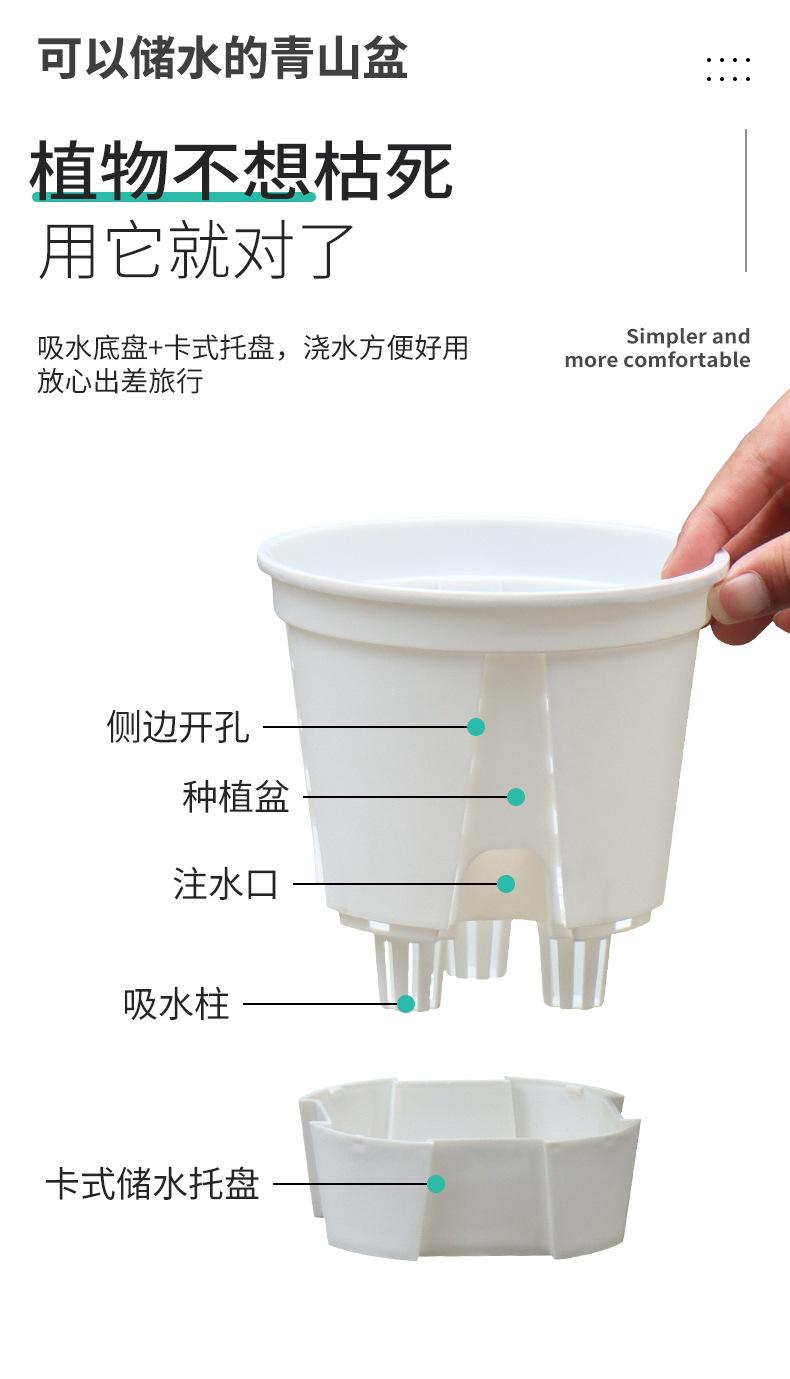 可以储水的青山盆

植物不想枯死
用它就对了

吸水底盘+卡式托盘，浇水方便好用
放心出差旅行

Simpler and more comfortable

侧边开孔

种植盆

注水口

吸水柱

卡式储水托盘