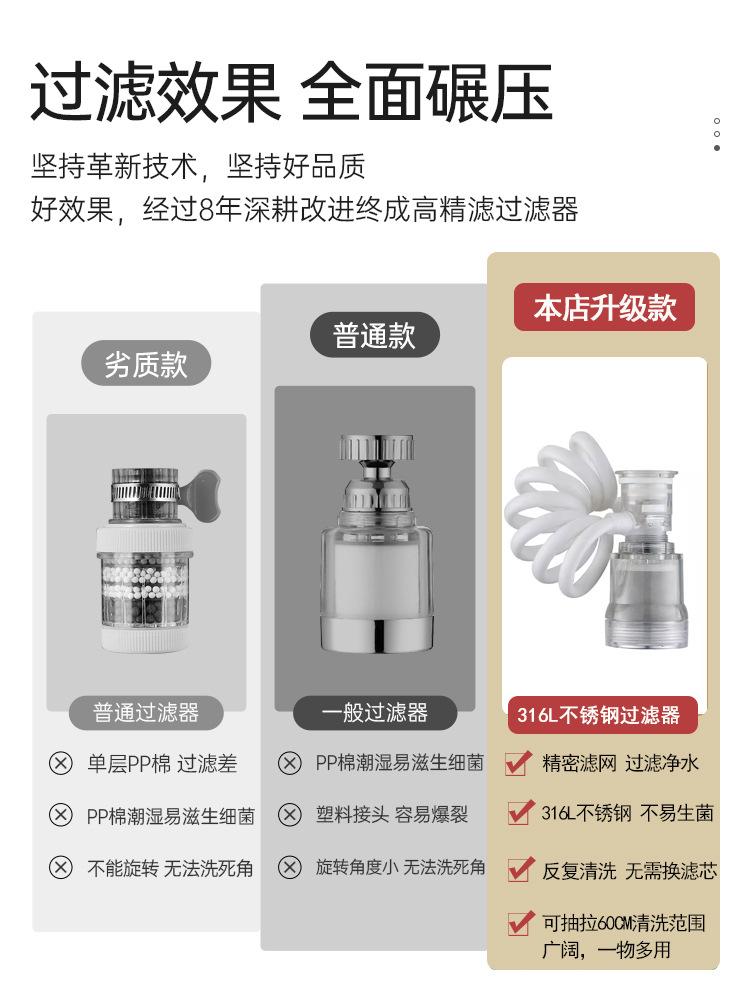 过滤效果 全面碾压

坚持革新技术，坚持好品质
好效果，经过8年深耕改进终成高精滤过滤器

劣质款

普通过滤器

单层PP棉 过滤差

PP棉潮湿易滋生细菌

不能旋转 无法洗死角

普通款

一般过滤器

PP棉潮湿易滋生细菌

塑料接头 容易爆裂

旋转角度小 无法洗死角

本店升级款

316L不锈钢过滤器

精密滤网 过滤净水

316L不锈钢 不易生菌

反复清洗 无需换滤芯

可抽拉60CM清洗范围广阔，一物多用