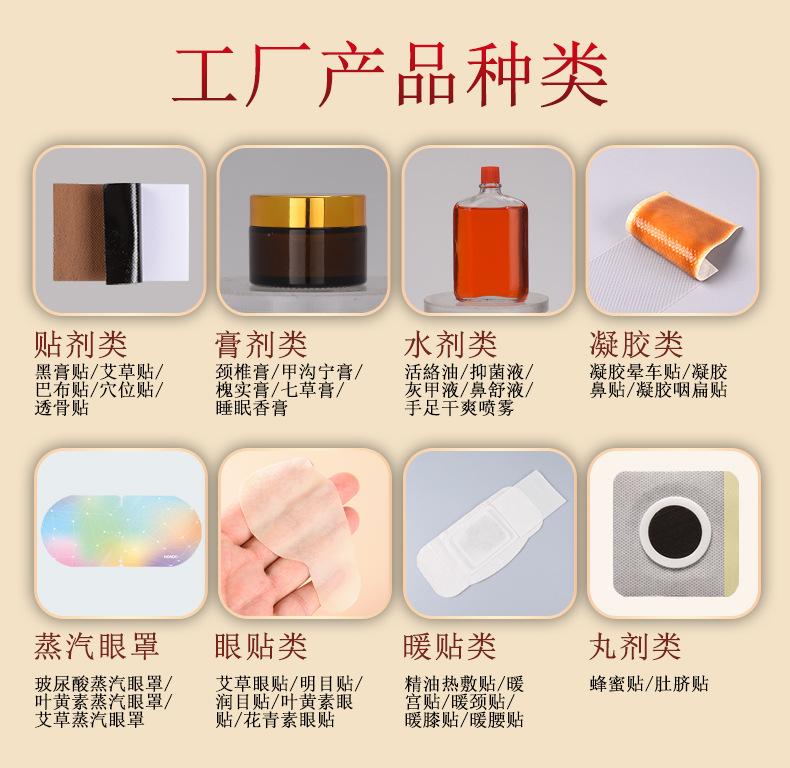 工厂产品种类

贴剂类
黑膏贴/艾草贴/巴布贴/穴位贴/透骨贴

膏剂类
颈椎膏/甲沟宁膏/槐实膏/七草膏/睡眠香膏

水剂类
活络油/抑菌液/灰甲液/鼻舒液/手足干爽喷雾

凝胶类
凝胶晕车贴/凝胶鼻贴/凝胶咽扁贴

蒸汽眼罩
玻尿酸蒸汽眼罩/叶黄素蒸汽眼罩/艾草蒸汽眼罩

眼贴类
艾草眼贴/明目贴/润目贴/叶黄素眼贴/花青素眼贴

暖贴类
精油热敷贴/暖宫贴/暖颈贴/暖膝贴/暖腰贴

丸剂类
蜂蜜贴/肚脐贴