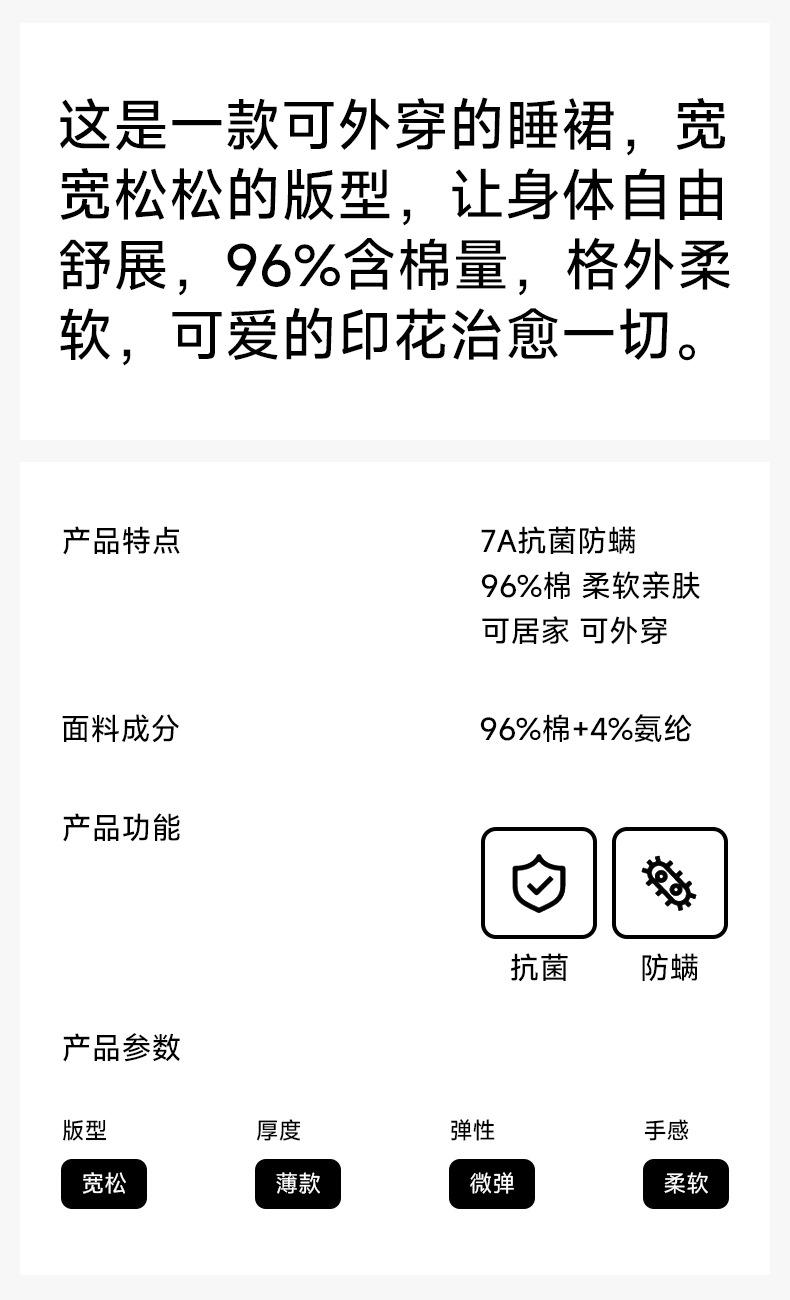 这是一款可外穿的睡裙，宽宽松松的版型，让身体自由舒展，96%含棉量，格外柔软，可爱的印花治愈一切。

产品特点

7A抗菌防螨
96%棉 柔软亲肤
可居家 可外穿

面料成分

96%棉+4%氨纶

产品功能

抗菌 防螨

产品参数

版型
宽松

厚度
薄款

弹性
微弹

手感
柔软