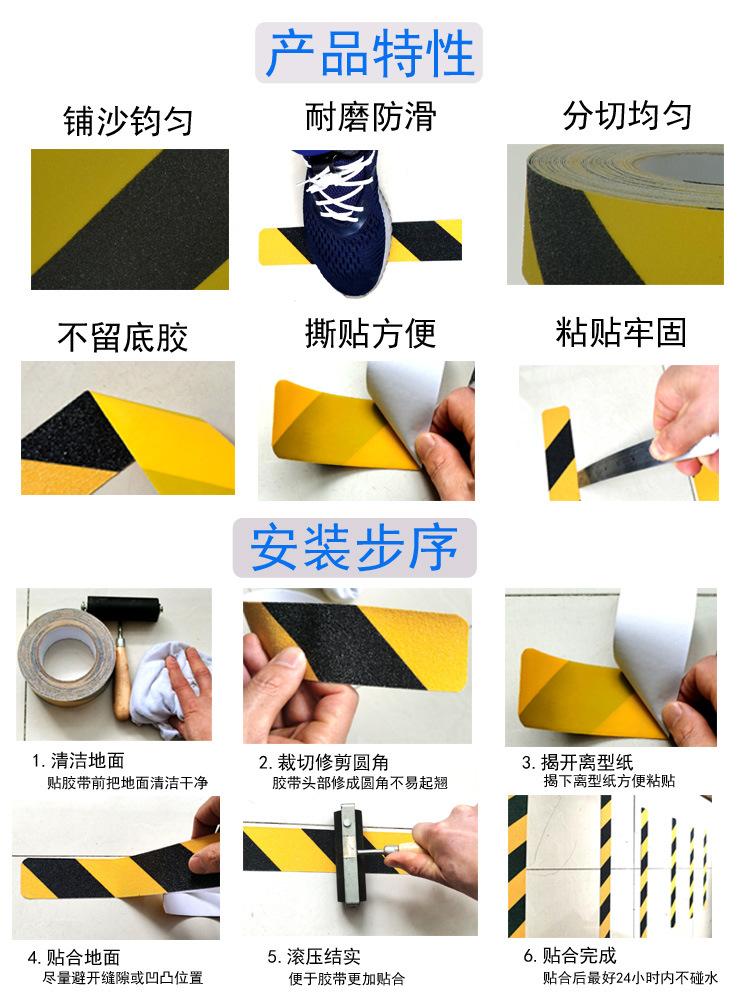 产品特性

铺沙钧匀

耐磨防滑

分切均匀

不留底胶

撕贴方便

粘贴牢固

安装步序

1. 清洁地面
贴胶带前把地面清洁干净

2. 裁切修剪圆角
胶带头部修成圆角不易起翘

3. 揭开离型纸
揭下离型纸方便粘贴

4. 贴合地面
尽量避开缝隙或凹凸位置

5. 滚压结实
便于胶带更加贴合

6. 贴合完成
贴合后最好24小时内不碰水