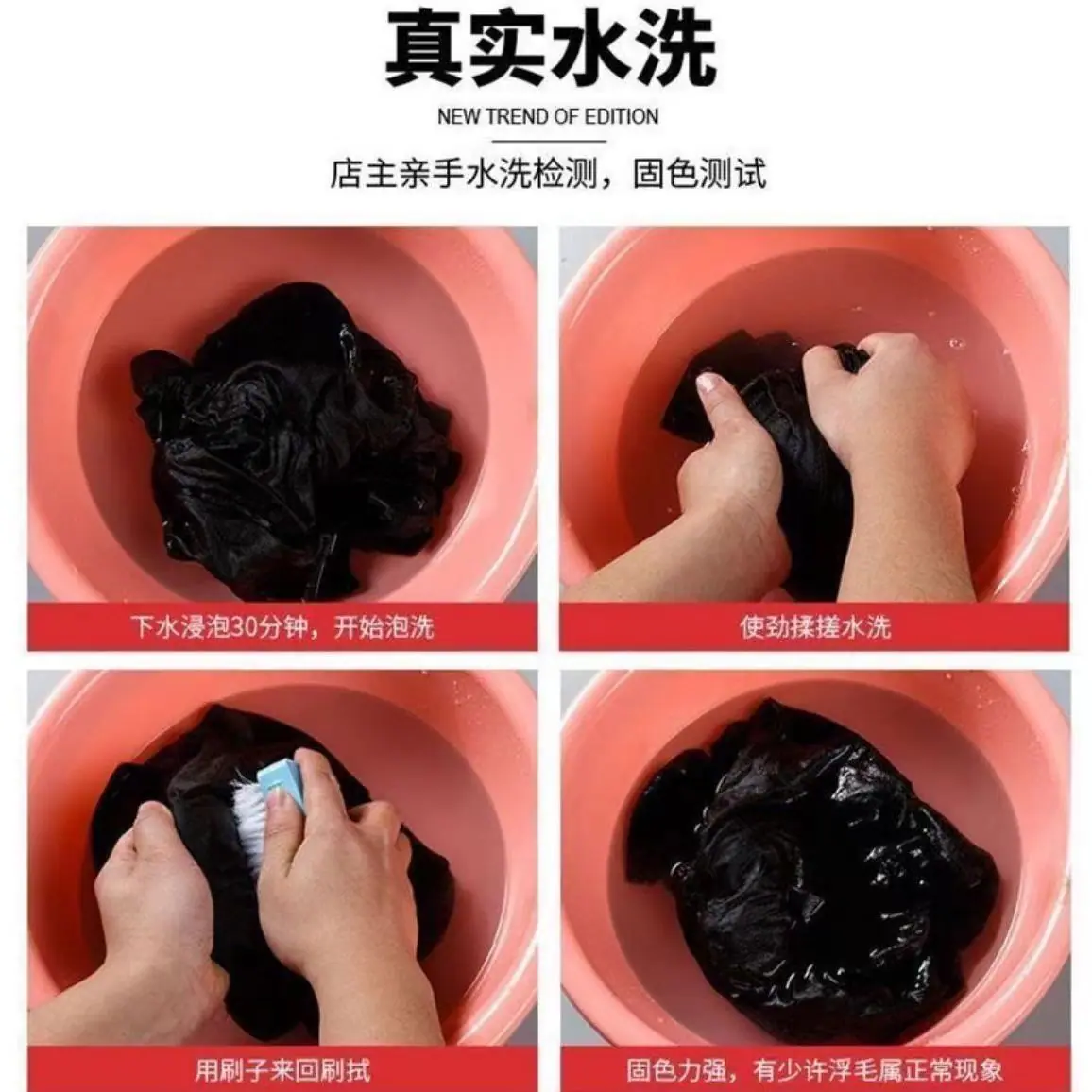 真实水洗

NEW TREND OF EDITION

店主亲手水洗检测，固色测试

下水浸泡30分钟，开始泡洗

使劲揉搓水洗

用刷子来回刷拭

固色力强，有少许浮毛属正常现象