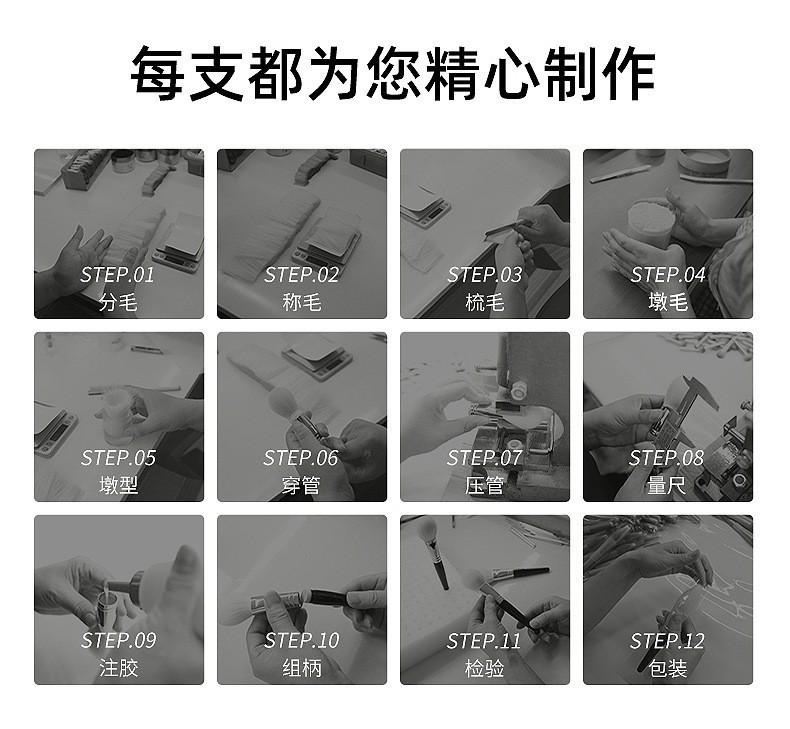 每支都为您精心制作

STEP.01
分毛

STEP.02
称毛

STEP.03
梳毛

STEP.04
墩毛

STEP.05
墩型

STEP.06
穿管

STEP.07
压管

STEP.08
量尺

STEP.09
注胶

STEP.10
组柄

STEP.11
检验

STEP.12
包装