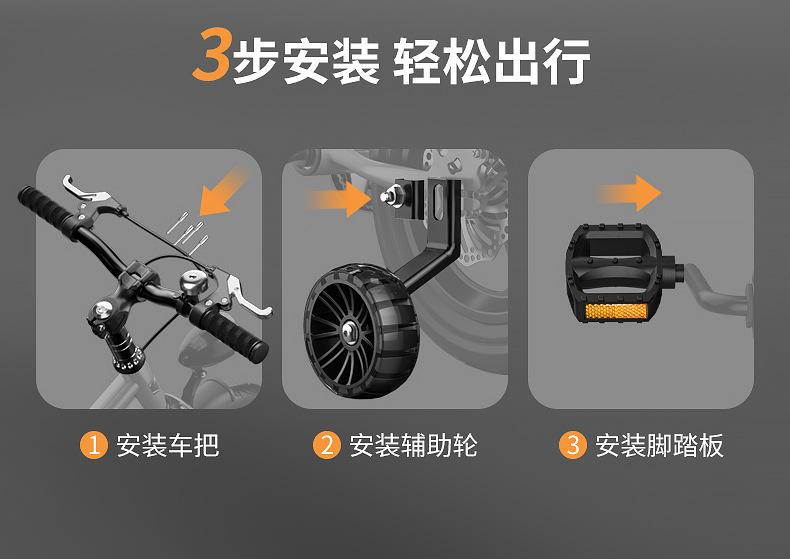 3步安装 轻松出行

1 安装车把

2 安装辅助轮

3 安装脚踏板