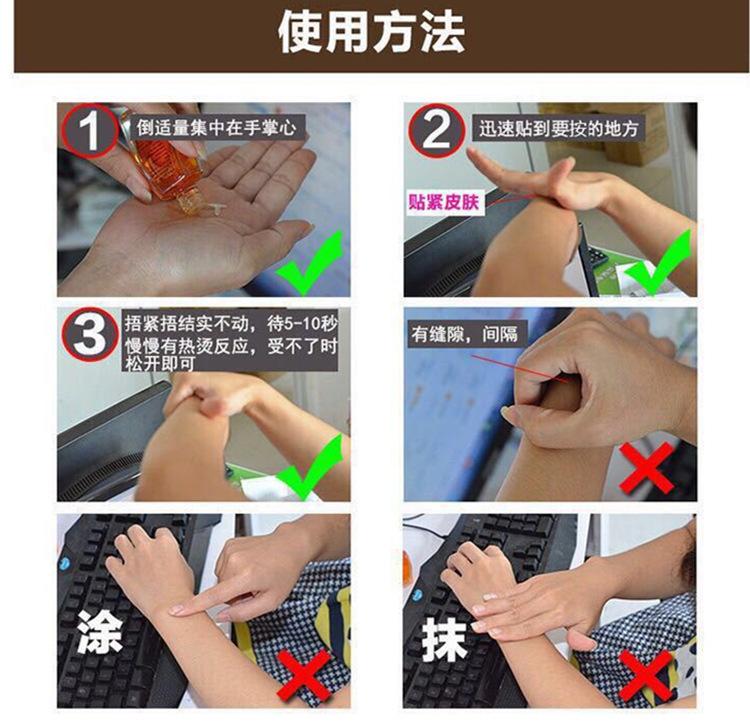 使用方法

1 倒适量集中在手掌心

2 迅速贴到要按的地方

贴紧皮肤

3 捂紧捂结实不动，待5-10秒慢慢有热烫反应，受不了时松开即可

有缝隙，间隔

涂

抹