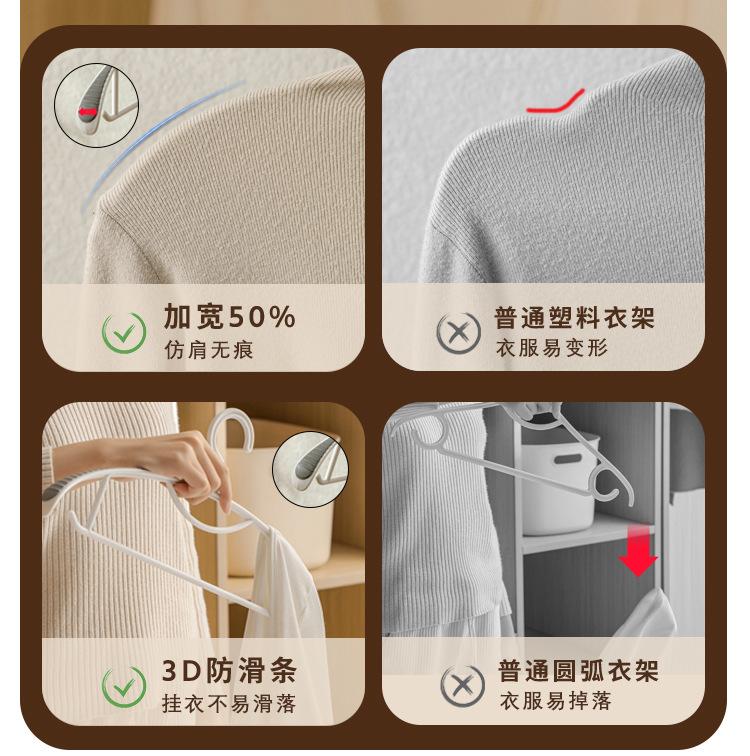 加宽50%
仿肩无痕

普通塑料衣架
衣服易变形

3D防滑条
挂衣不易滑落

普通圆弧衣架
衣服易掉落