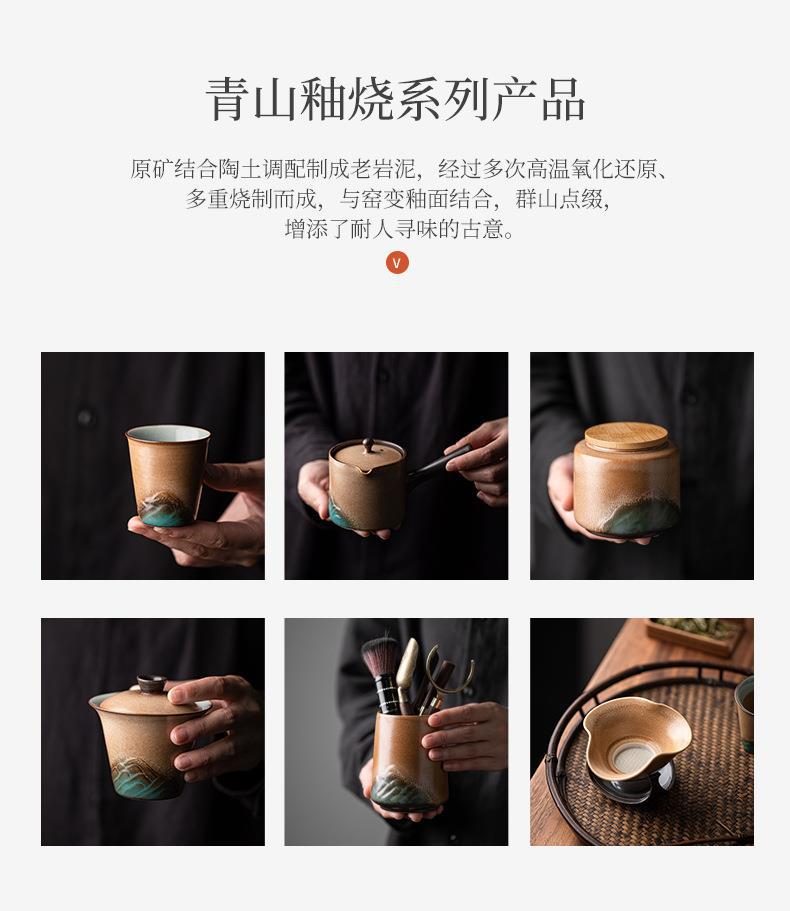 青山釉烧系列产品

原矿结合陶土调配制成老岩泥，经过多次高温氧化还原、多重烧制而成，与窑变釉面结合，群山点缀，增添了耐人寻味的古意。

V