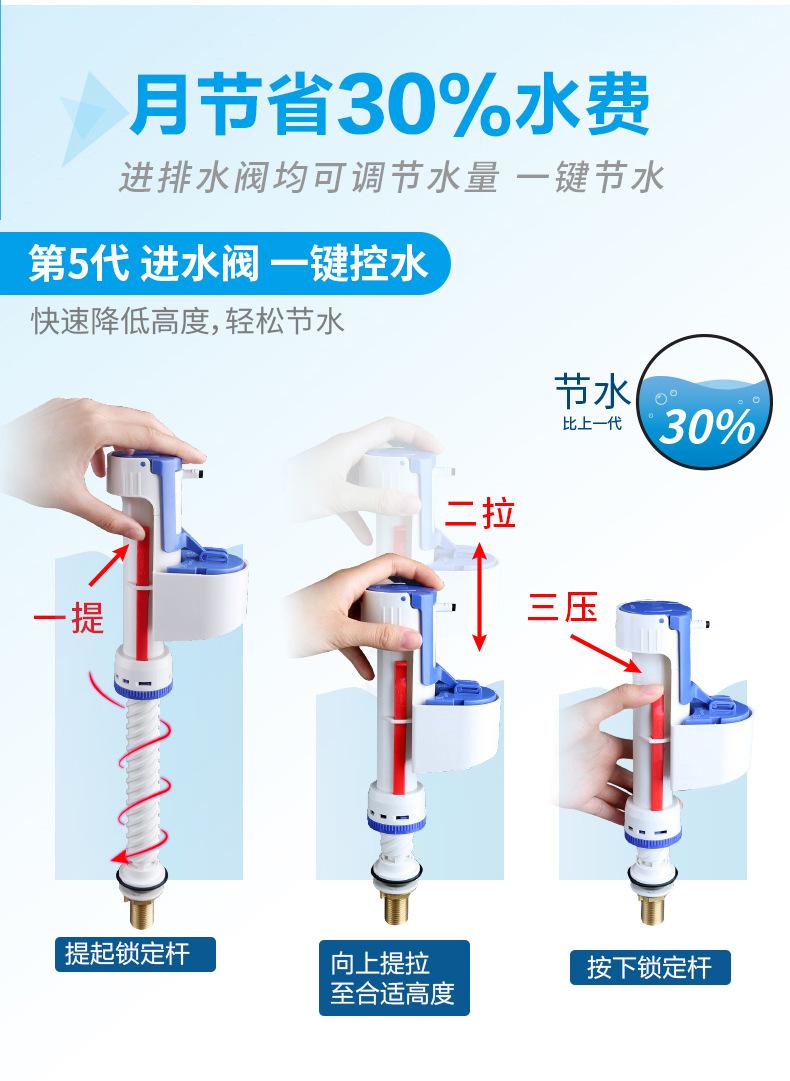 月节省30%水费

进排水阀均可调节水量 一键节水

第5代 进水阀 一键控水

快速降低高度,轻松节水

节水
比上一代
30%

一提

二拉

三压

提起锁定杆

向上提拉
至合适高度

按下锁定杆