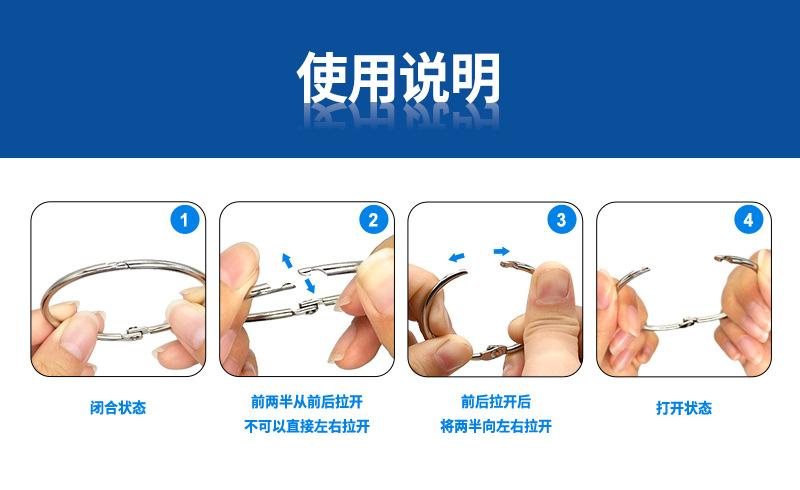 使用说明

1

闭合状态

2

前两半从前后拉开
不可以直接左右拉开

3

前后拉开后
将两半向左右拉开

4

打开状态