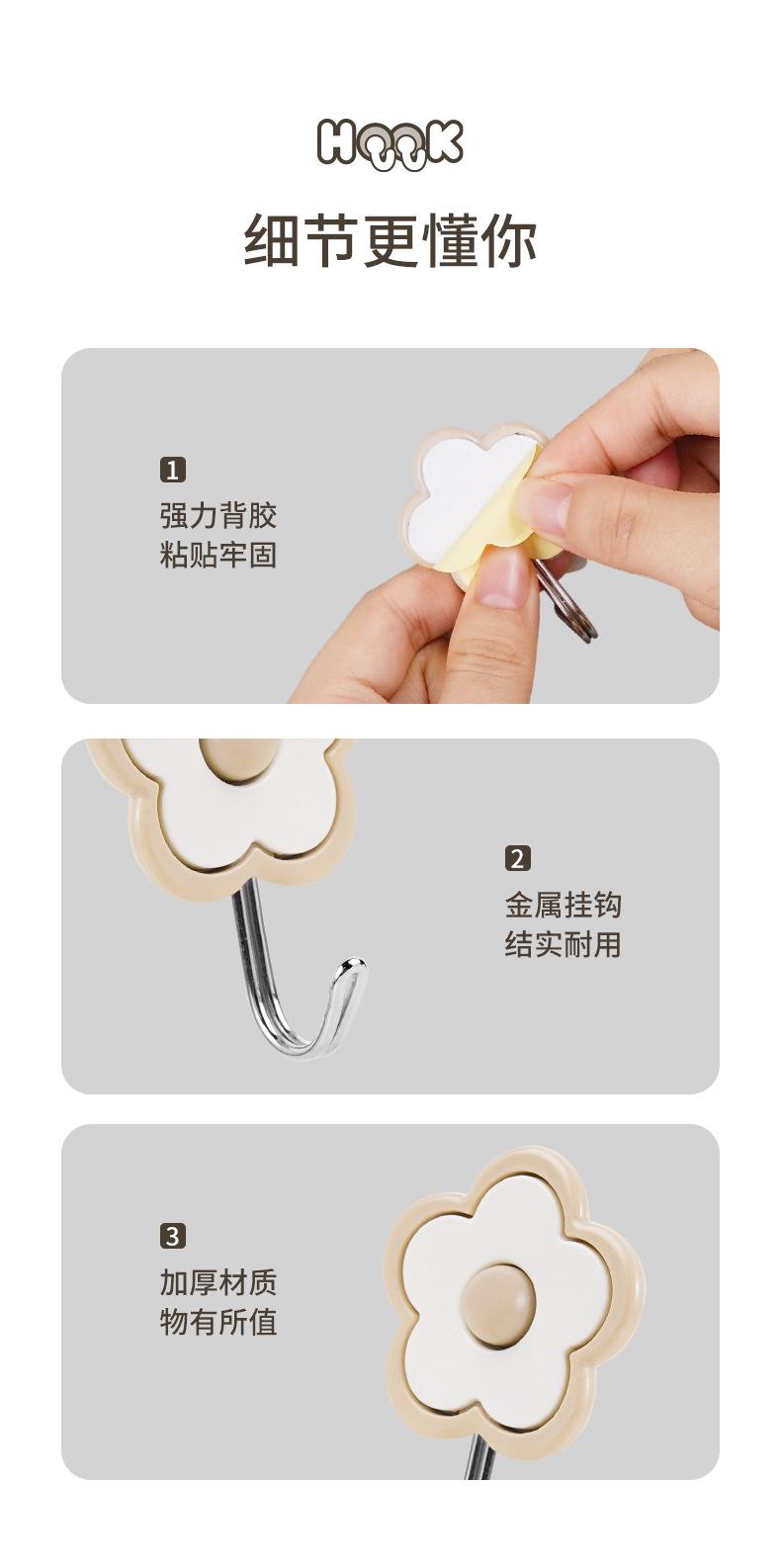 HOOK

细节更懂你

1
强力背胶
粘贴牢固

2
金属挂钩
结实耐用

3
加厚材质
物有所值