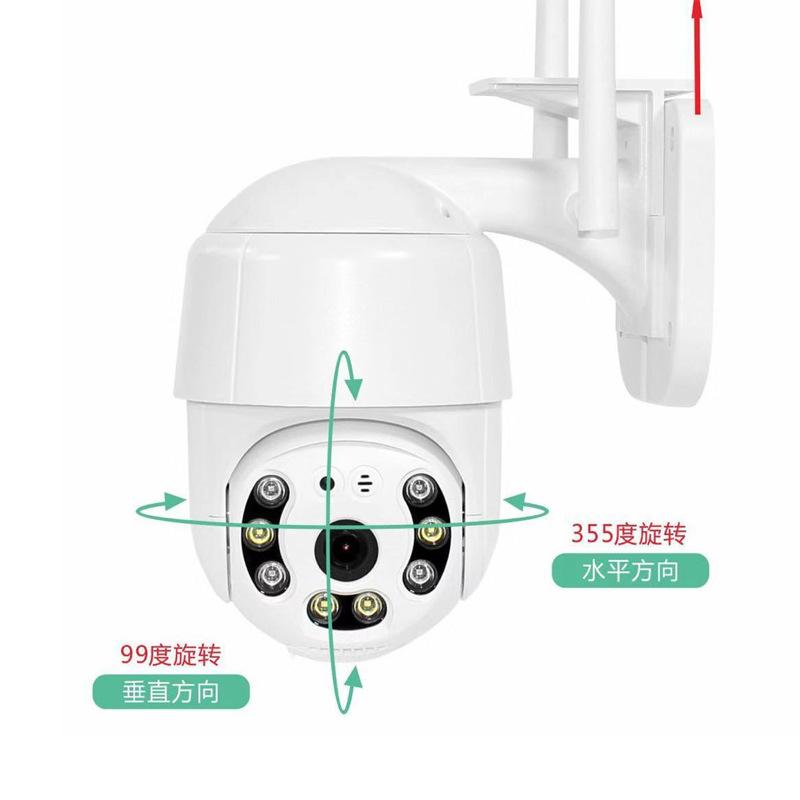 355度旋转
水平方向

99度旋转
垂直方向