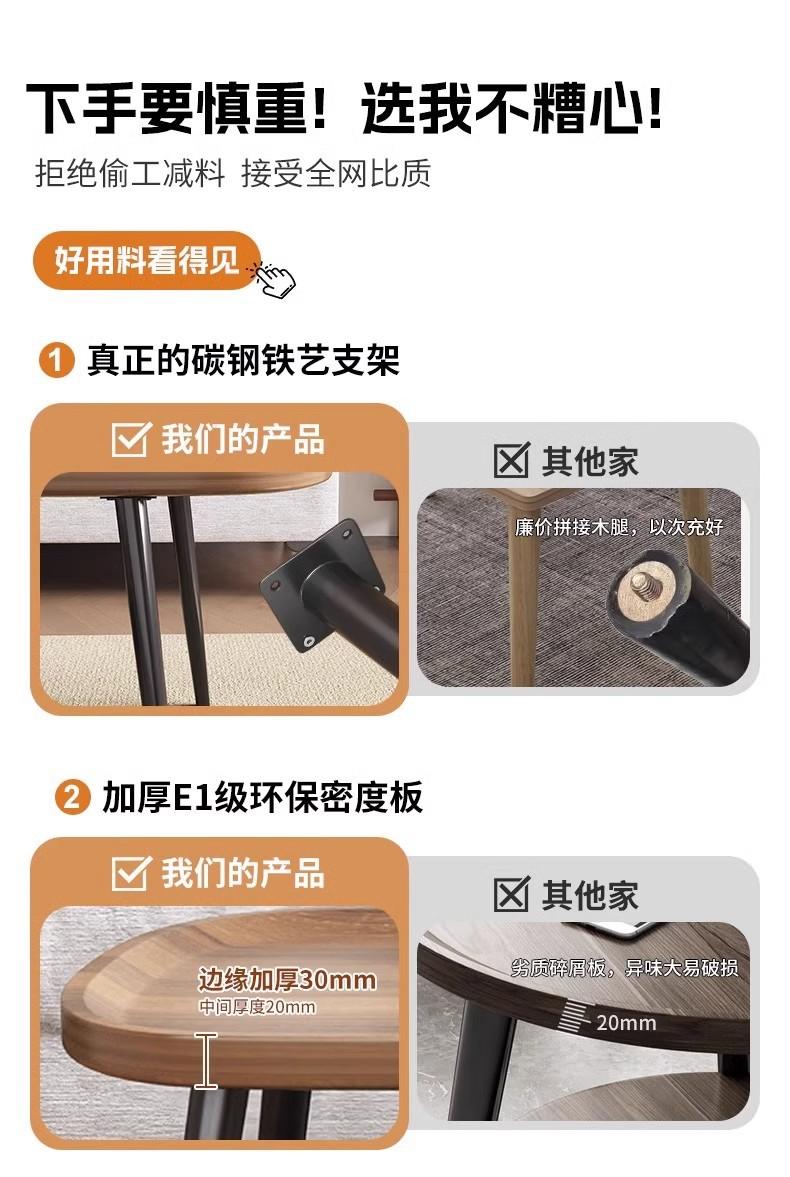 下手要慎重！选我不糟心！
拒绝偷工减料 接受全网比质

好用料看得见

1 真正的碳钢铁艺支架

我们的产品

其他家

廉价拼接木腿，以次充好

2 加厚E1级环保密度板

我们的产品

边缘加厚30mm
中间厚度20mm

其他家

劣质碎屑板，异味大易破损

20mm