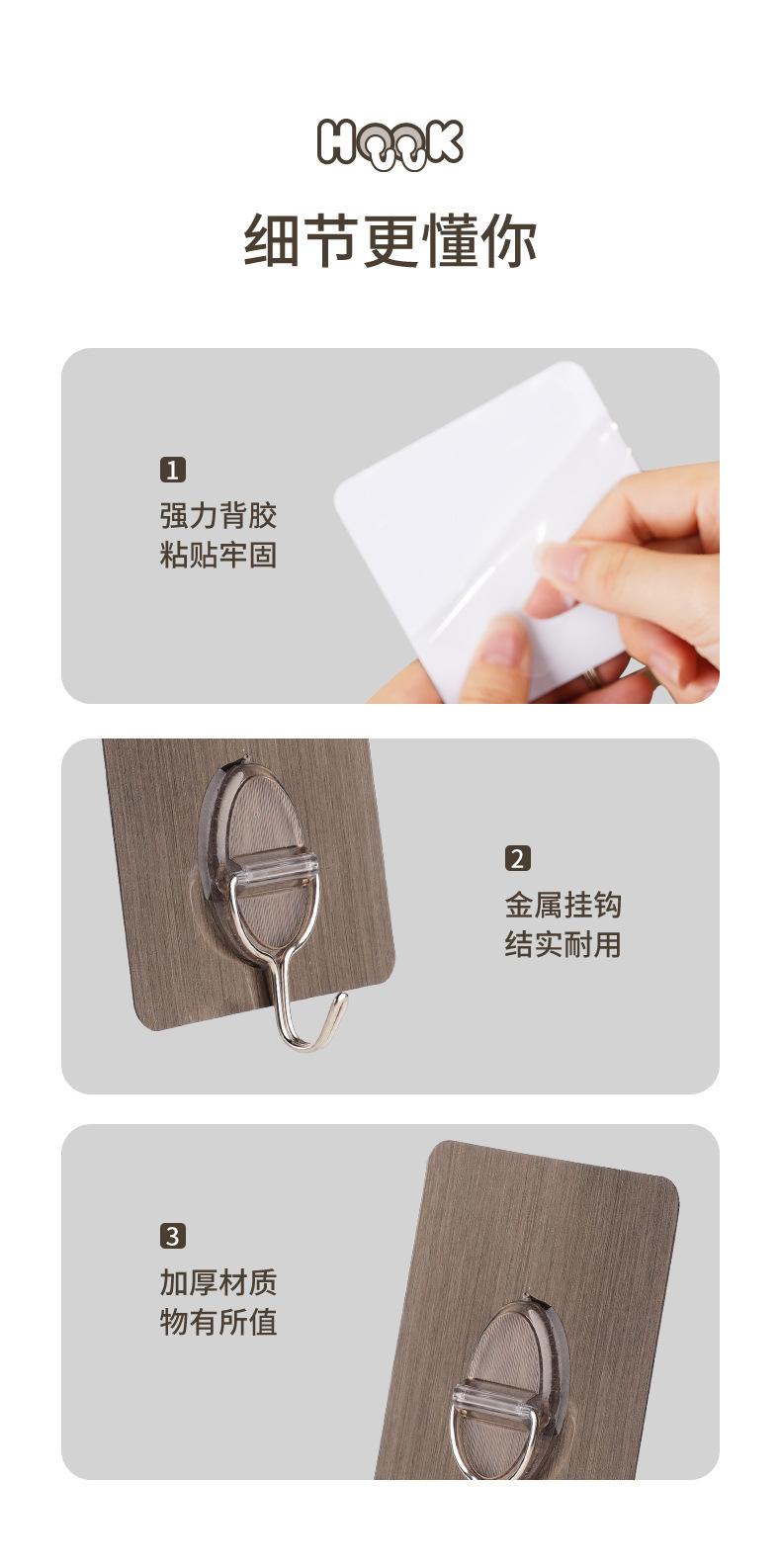 HOOK

细节更懂你

1
强力背胶
粘贴牢固

2
金属挂钩
结实耐用

3
加厚材质
物有所值