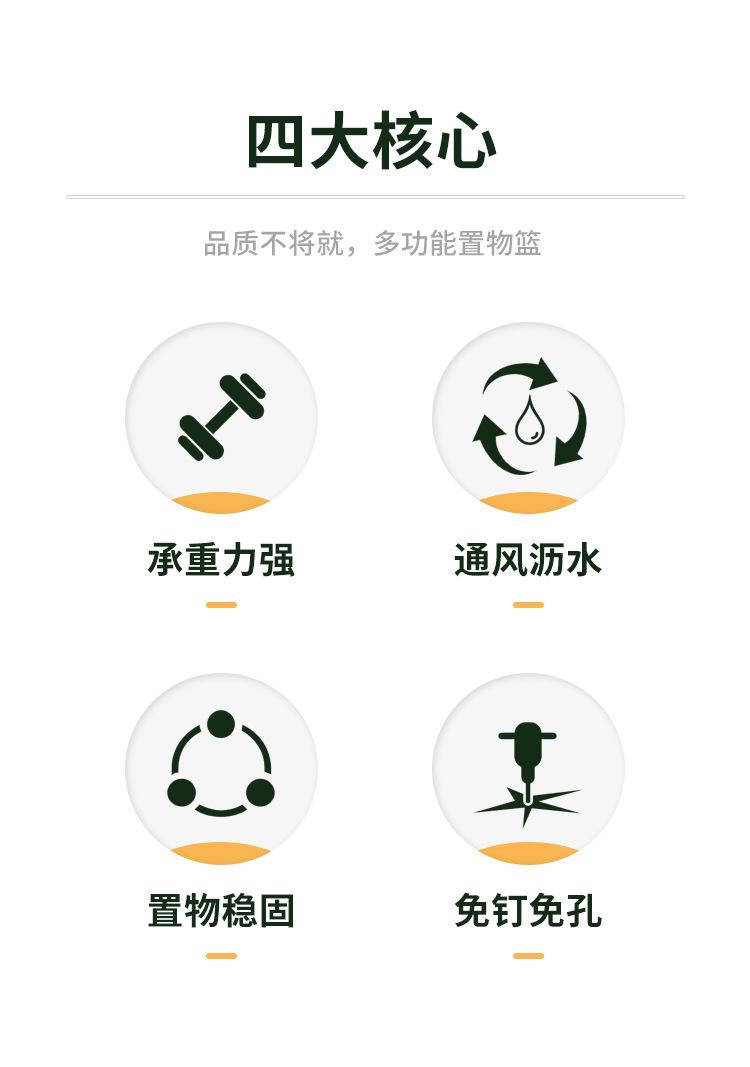 四大核心

品质不将就，多功能置物篮

承重力强

通风沥水

置物稳固

免钉免孔