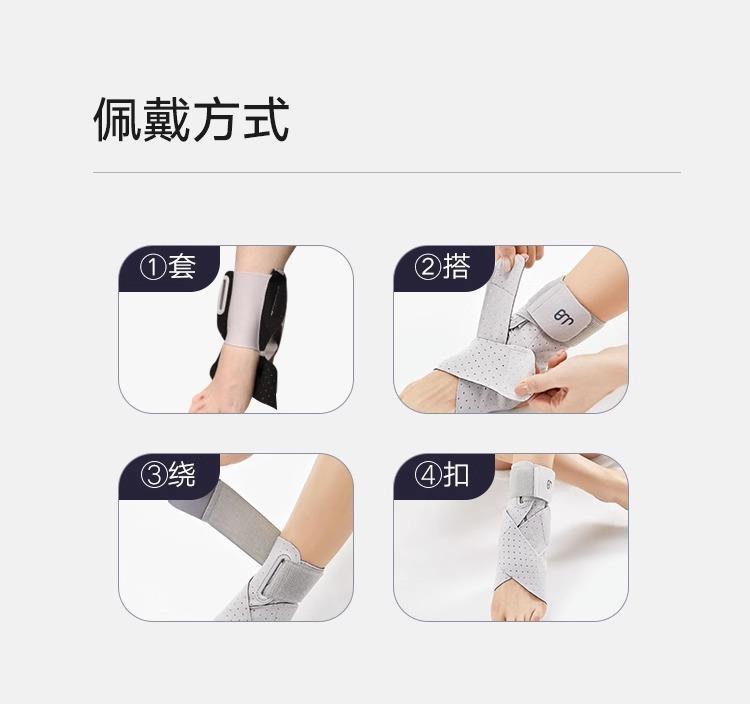 佩戴方式

①套

②搭

③绕

④扣