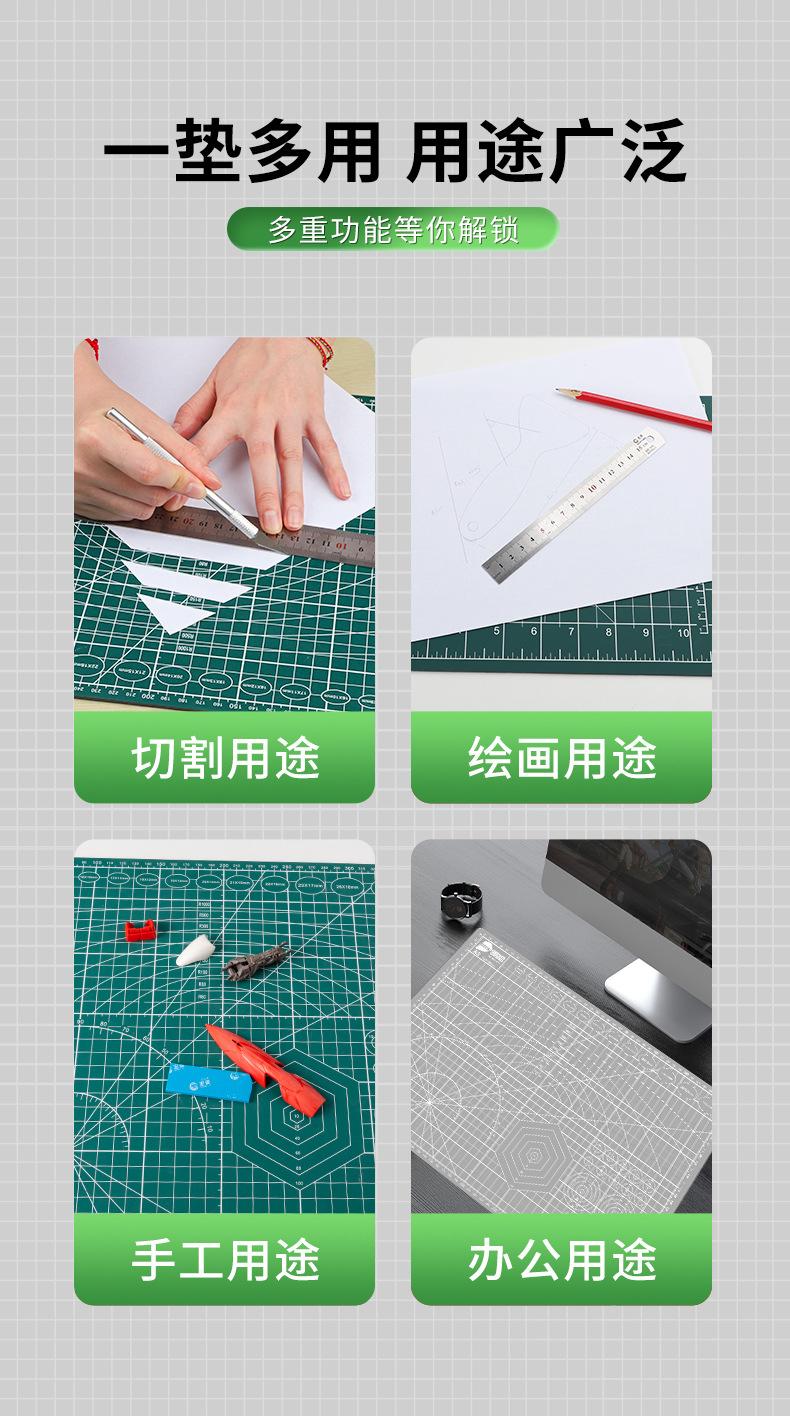 一垫多用 用途广泛

多重功能等你解锁

切割用途

绘画用途

手工用途

办公用途