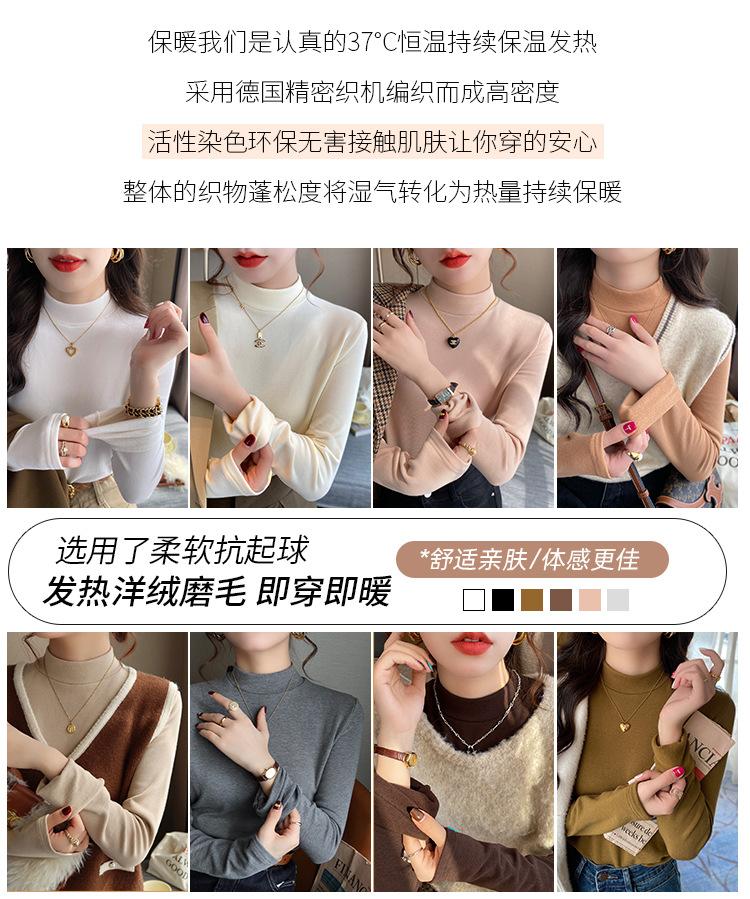 保暖我们是认真的37°C恒温持续保温发热

采用德国精密织机编织而成高密度

活性染色环保无害接触肌肤让你穿的安心

整体的织物蓬松度将湿气转化为热量持续保暖

选用了柔软抗起球
发热洋绒磨毛 即穿即暖

*舒适亲肤/体感更佳