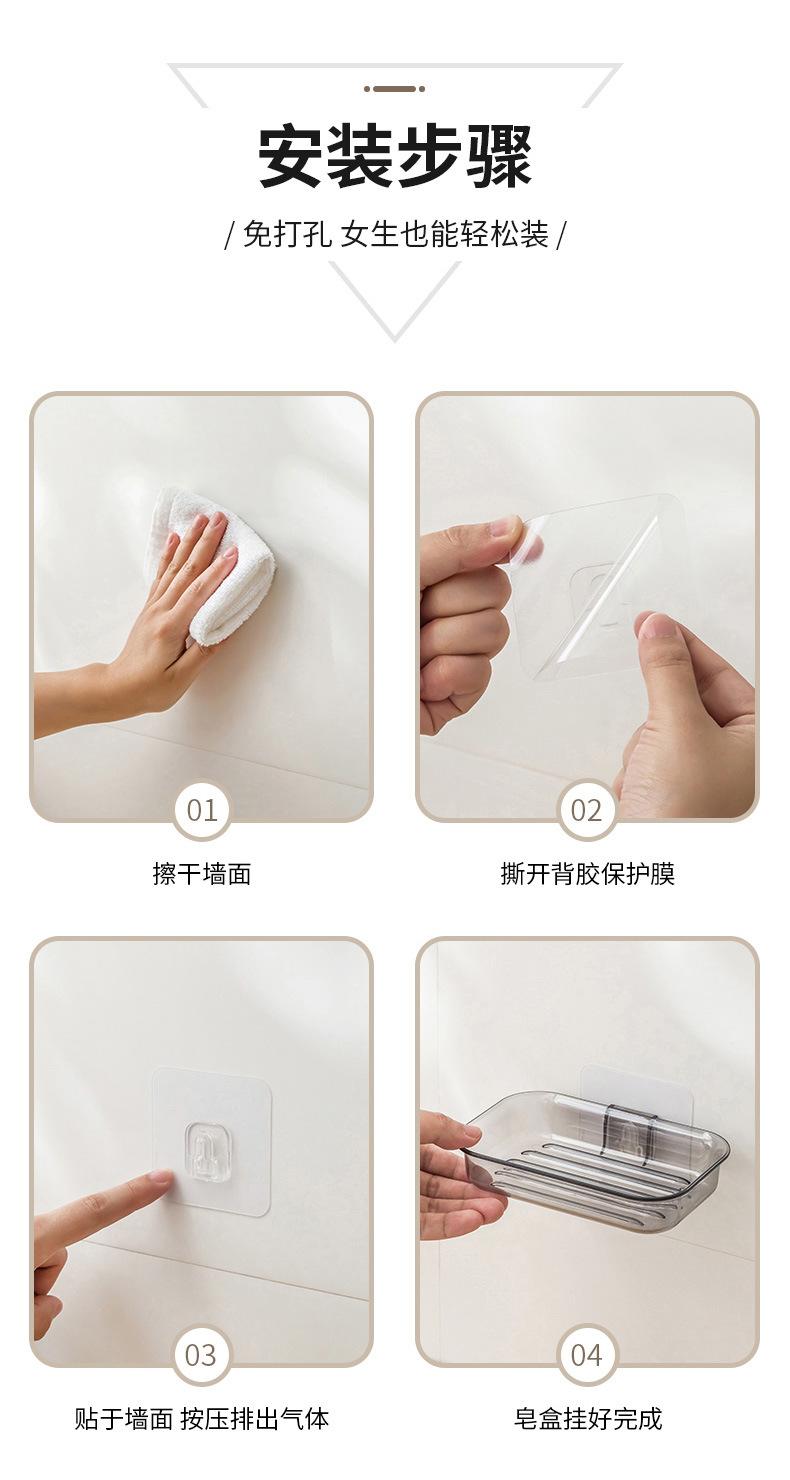 安装步骤

/ 免打孔 女生也能轻松装 /

01

擦干墙面

02

撕开背胶保护膜

03

贴于墙面 按压排出气体

04

皂盒挂好完成