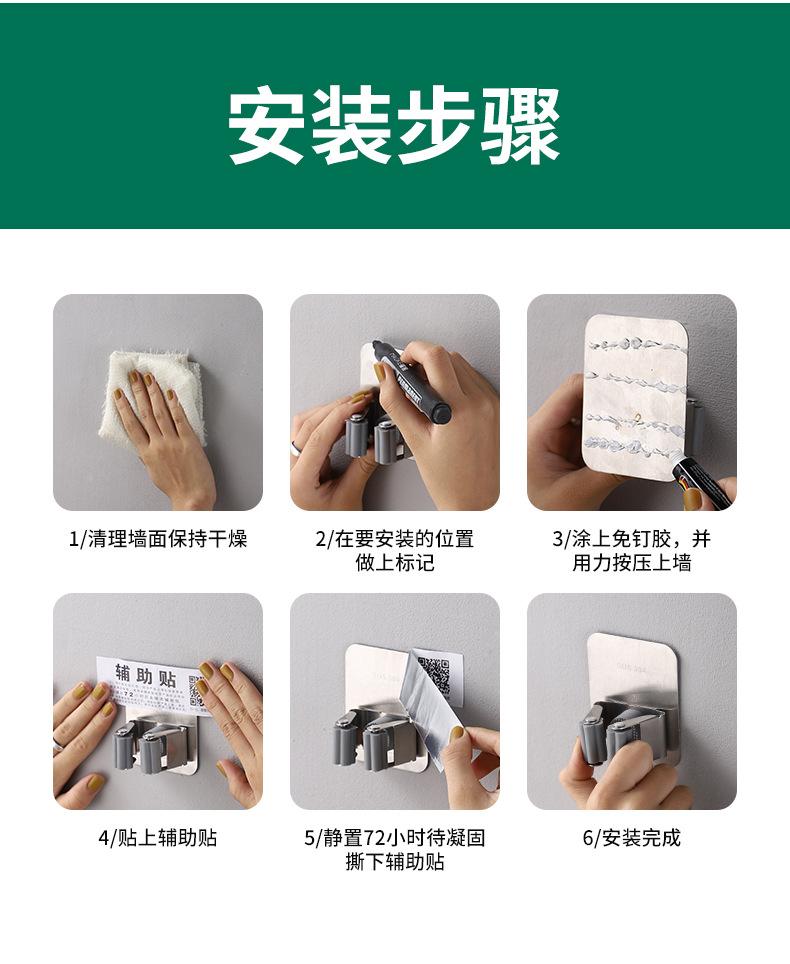 安装步骤

1/清理墙面保持干燥

2/在要安装的位置做上标记

3/涂上免钉胶，并用力按压上墙

辅助贴

4/贴上辅助贴

5/静置72小时待凝固撕下辅助贴

6/安装完成