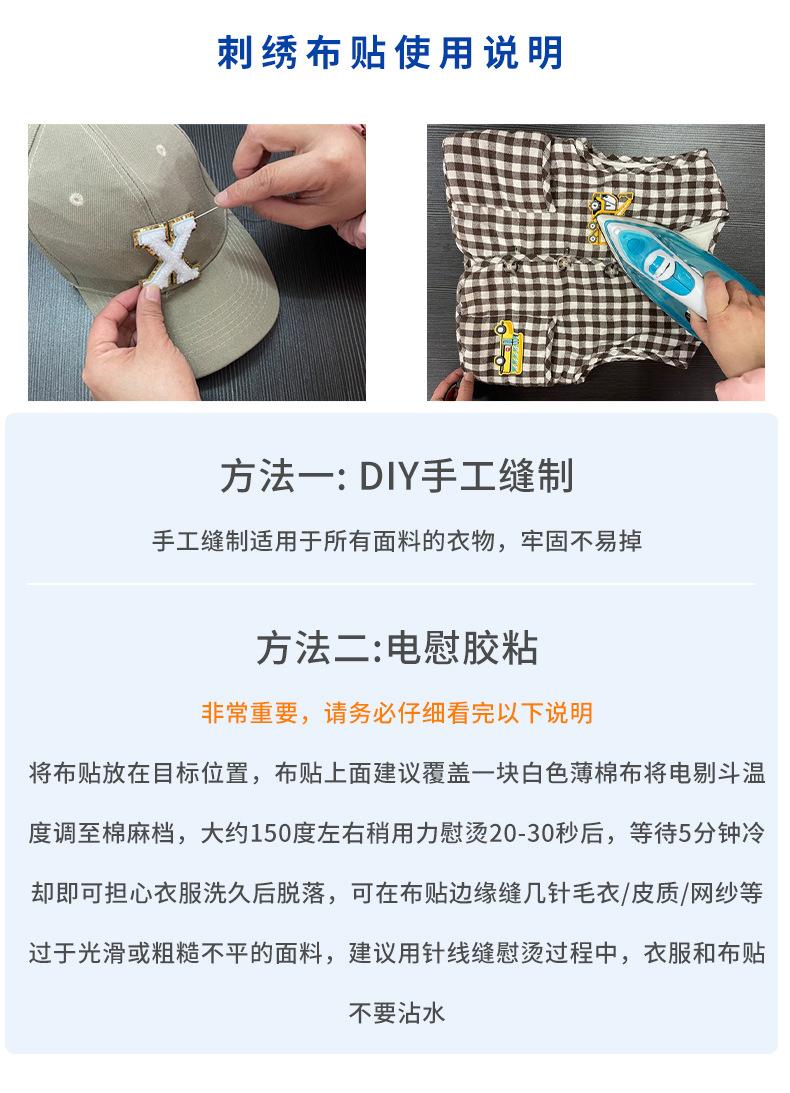 刺绣布贴使用说明

方法一: DIY手工缝制

手工缝制适用于所有面料的衣物，牢固不易掉

方法二:电慰胶粘

非常重要，请务必仔细看完以下说明

将布贴放在目标位置，布贴上面建议覆盖一块白色薄棉布将电剔斗温度调至棉麻档，大约150度左右稍用力慰烫20-30秒后，等待5分钟冷却即可担心衣服洗久后脱落，可在布贴边缘缝几针毛衣/皮质/网纱等过于光滑或粗糙不平的面料，建议用针线缝慰烫过程中，衣服和布贴不要沾水