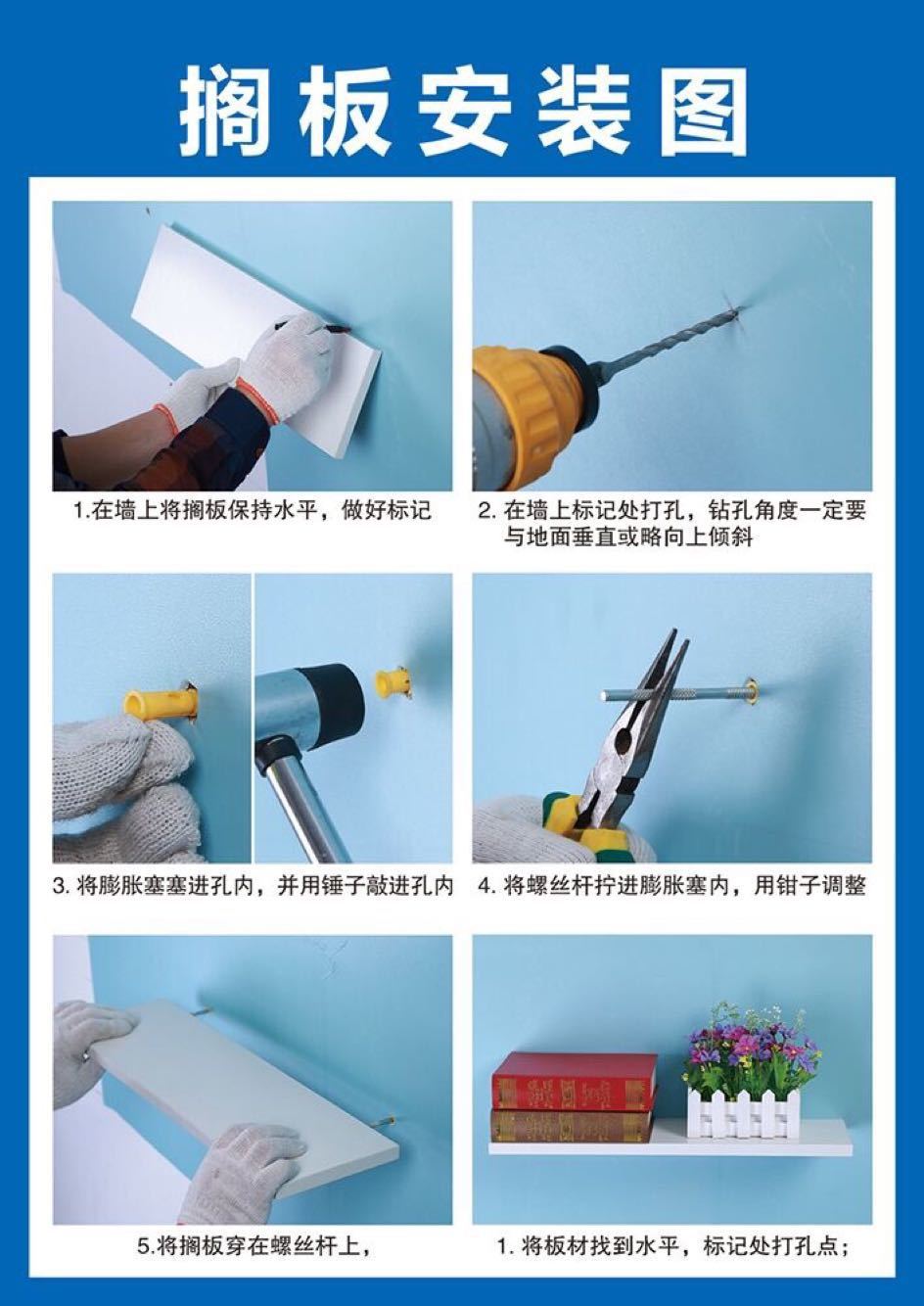 搁板安装图

1.在墙上将搁板保持水平，做好标记

2. 在墙上标记处打孔，钻孔角度一定要与地面垂直或略向上倾斜

3. 将膨胀塞塞进孔内，并用锤子敲进孔内

4. 将螺丝杆拧进膨胀塞内，用钳子调整

5.将搁板穿在螺丝杆上，

1. 将板材找到水平，标记处打孔点；