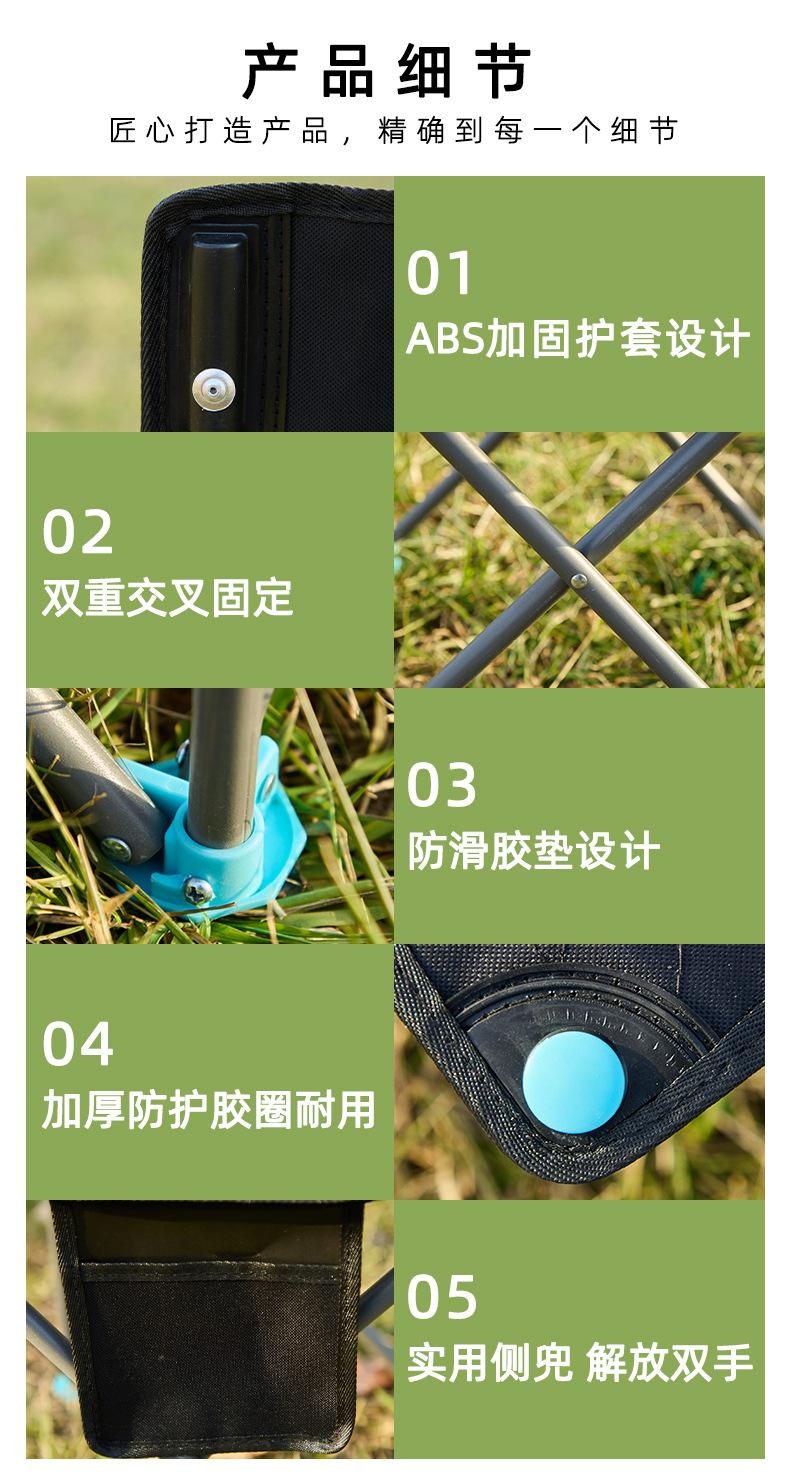 产品细节

匠心打造产品，精确到每一个细节

01
ABS加固护套设计

02
双重交叉固定

03
防滑胶垫设计

04
加厚防护胶圈耐用

05
实用侧兜 解放双手