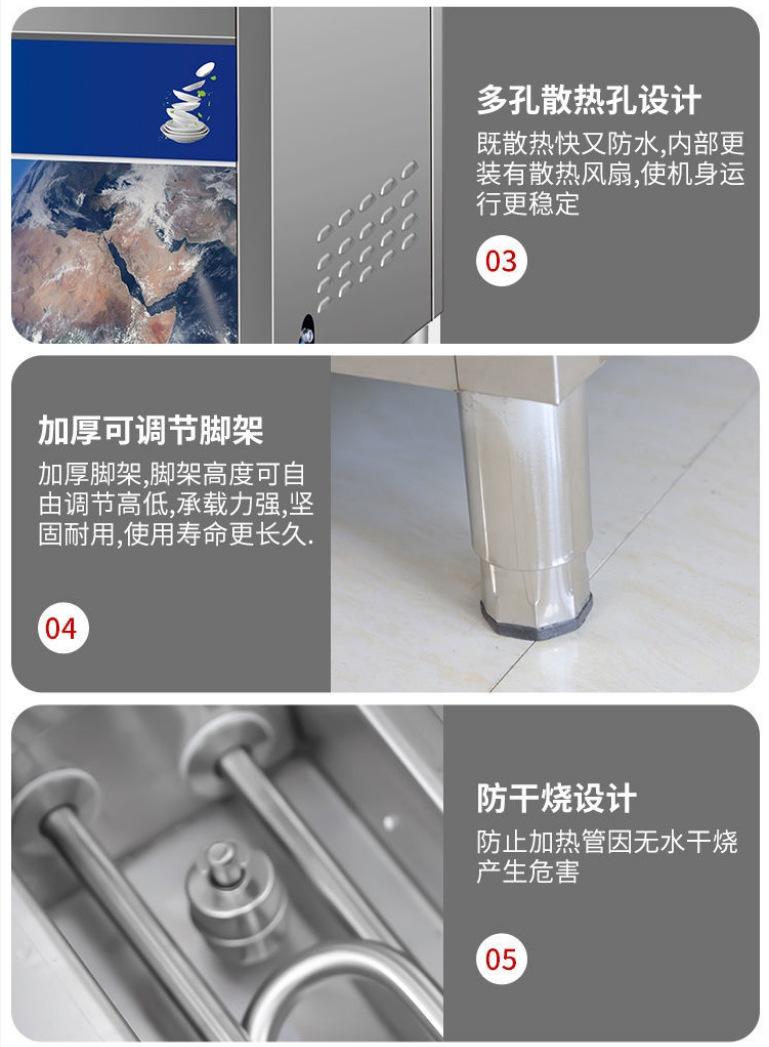 多孔散热孔设计

既散热快又防水,内部更装有散热风扇,使机身运行更稳定

03

加厚可调节脚架

加厚脚架,脚架高度可自由调节高低,承载力强,坚固耐用,使用寿命更长久.

04

防干烧设计

防止加热管因无水干烧产生危害

05