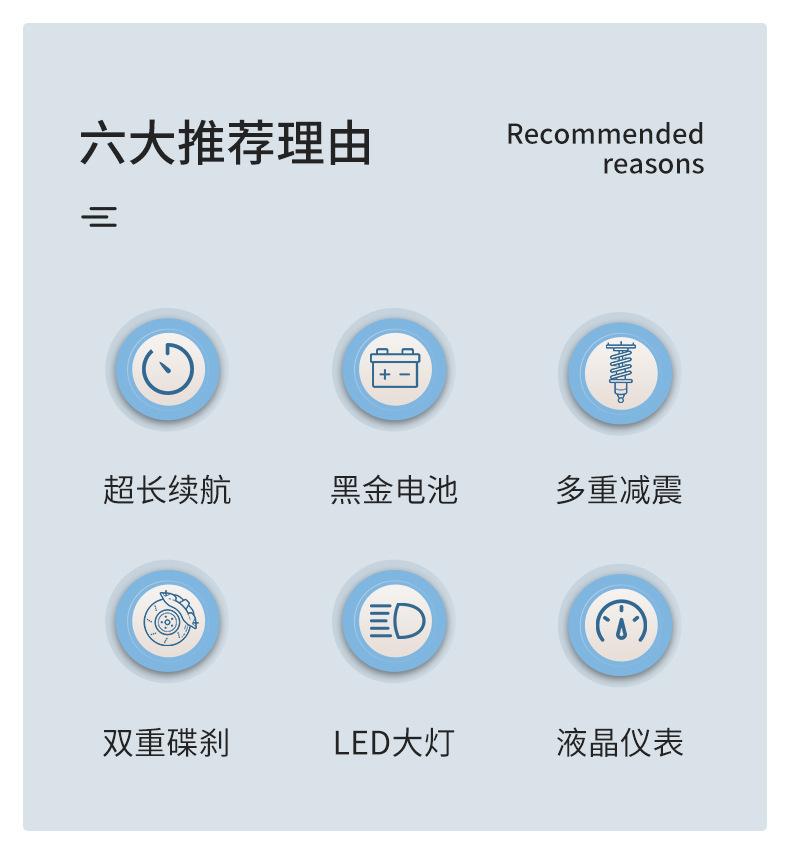 六大推荐理由

Recommended reasons

超长续航

黑金电池

多重减震

双重碟刹

LED大灯

液晶仪表