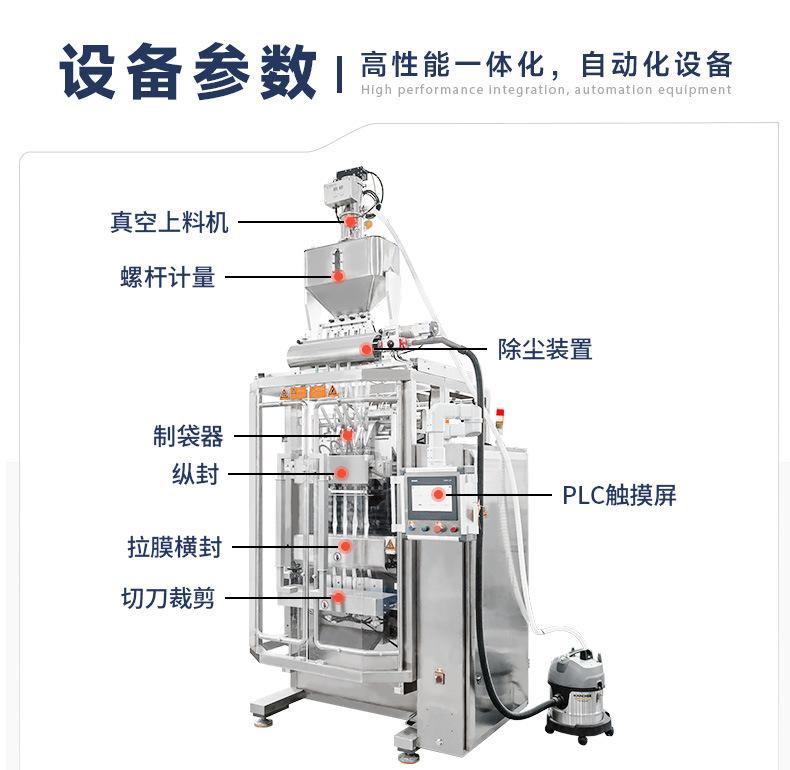 设备参数 | 高性能一体化，自动化设备
High performance integration, automation equipment

真空上料机

螺杆计量

除尘装置

制袋器

纵封

PLC触摸屏

拉膜横封

切刀裁剪