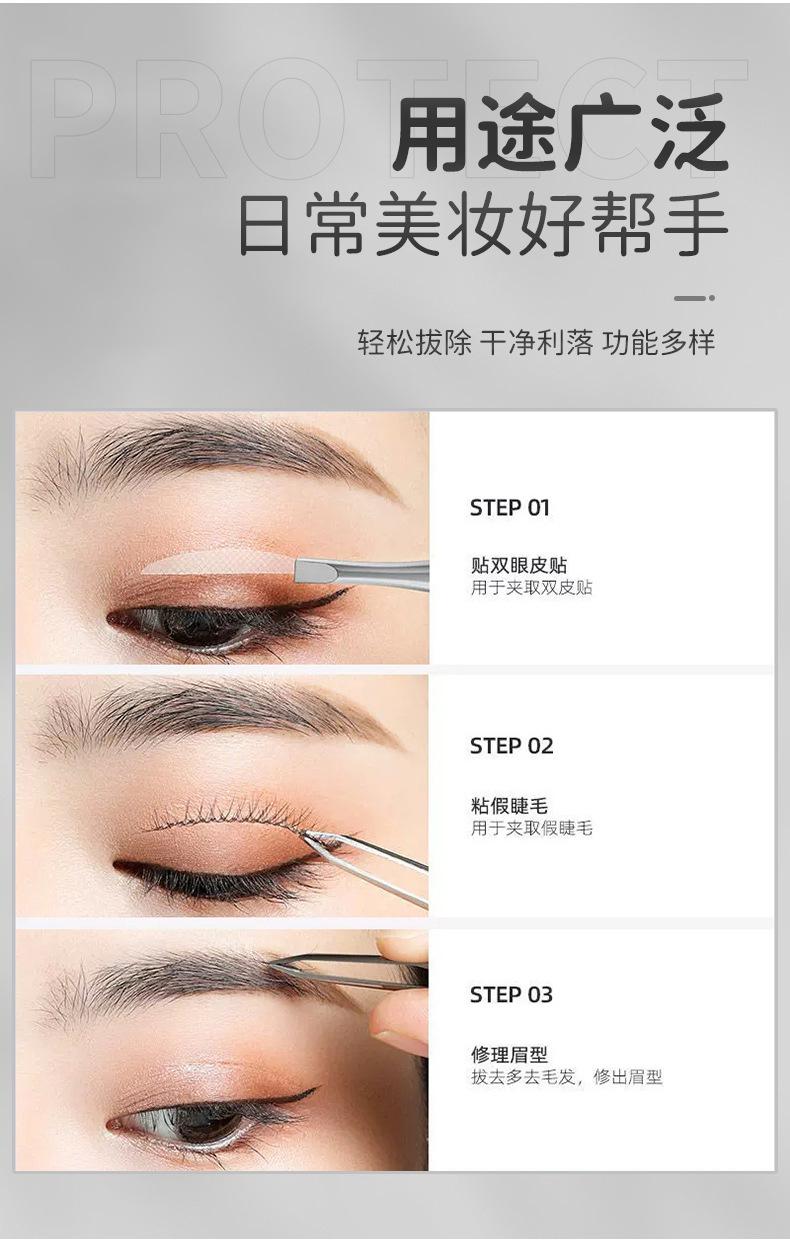 PROTECT

用途广泛
日常美妆好帮手

轻松拔除 干净利落 功能多样

STEP 01

贴双眼皮贴
用于夹取双皮贴

STEP 02

粘假睫毛
用于夹取假睫毛

STEP 03

修理眉型
拔去多去毛发，修出眉型