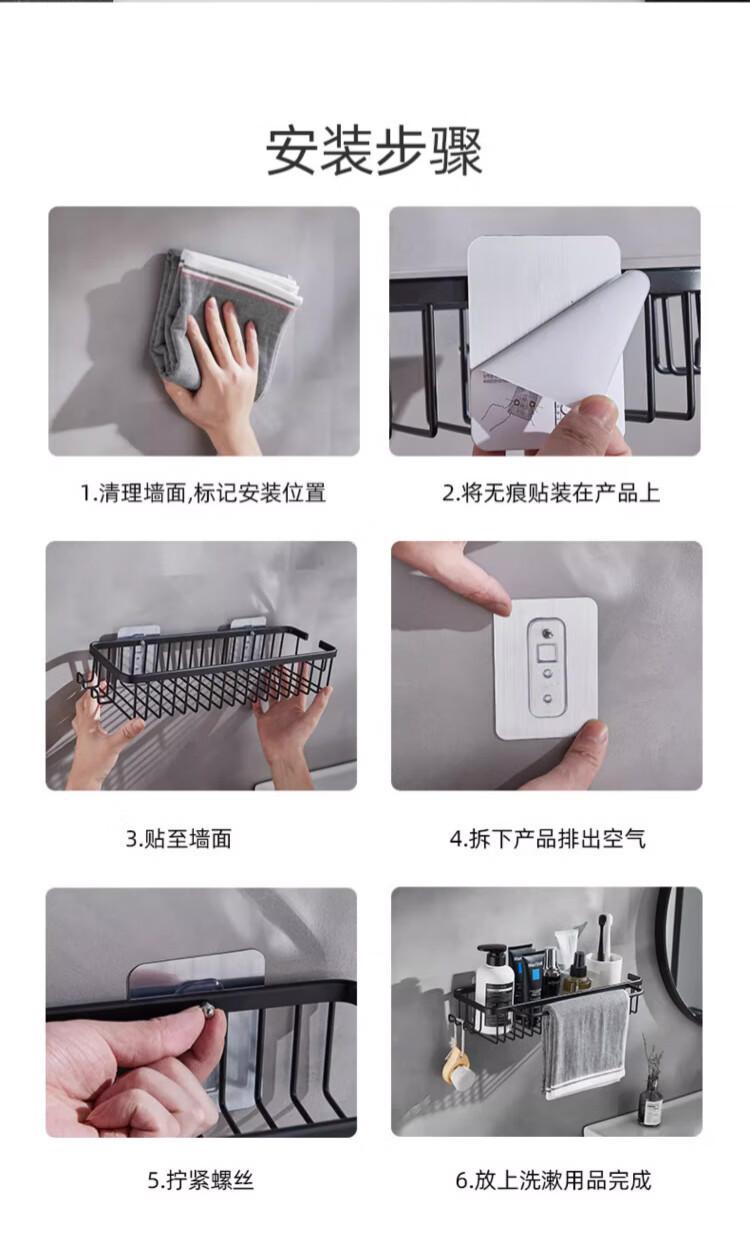 安装步骤

1.清理墙面,标记安装位置

2.将无痕贴装在产品上

3.贴至墙面

4.拆下产品排出空气

5.拧紧螺丝

6.放上洗漱用品完成