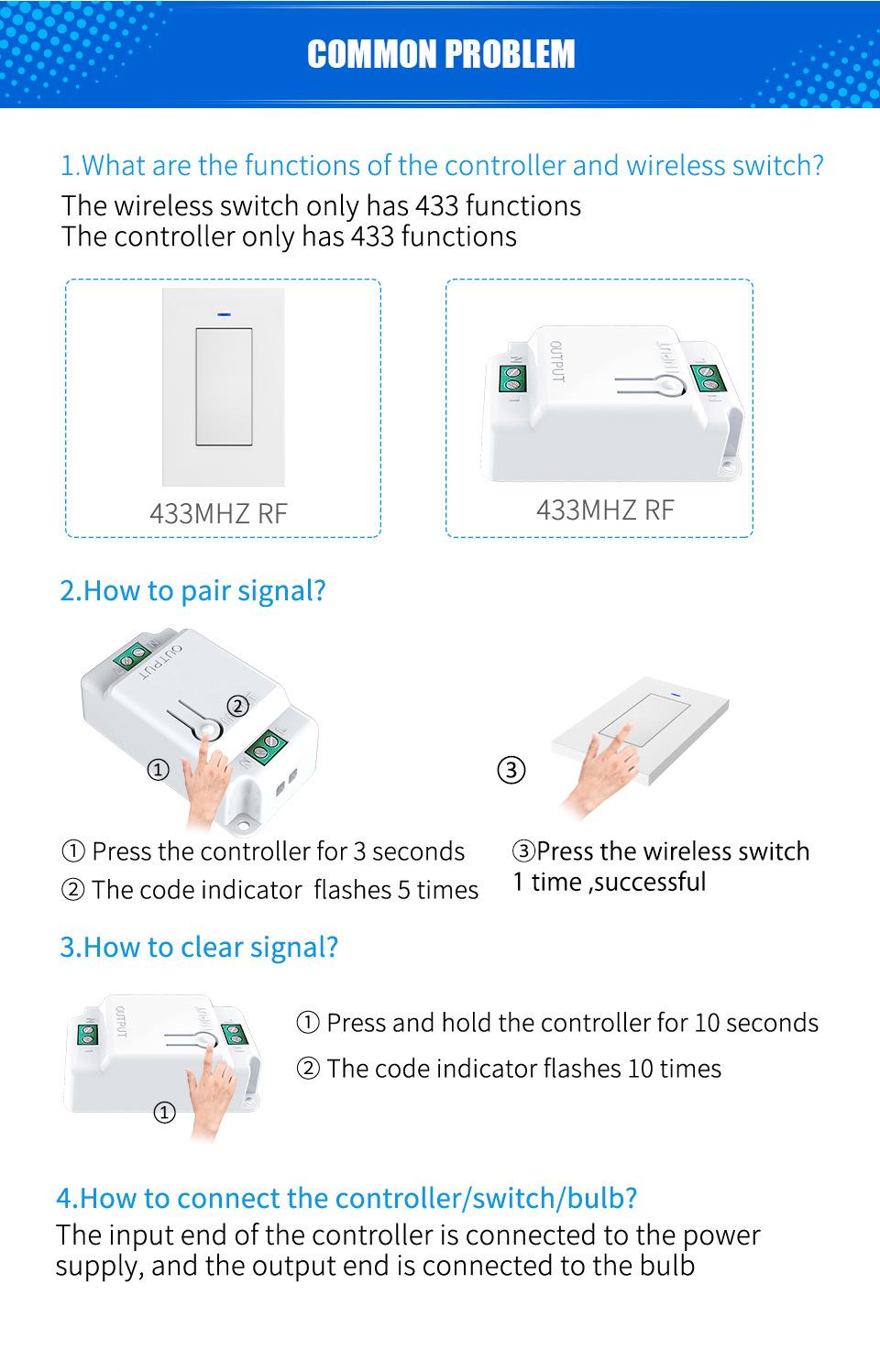 COMMON PROBLEM

1.What are the functions of the controller and wireless switch?

The wireless switch only has 433 functions
The controller only has 433 functions

433MHZ RF

OUTPUT INPUT

433MHZ RF

2.How to pair signal?

OUTPUT

②

①

③

① Press the controller for 3 seconds
② The code indicator flashes 5 times

③Press the wireless switch 1 time ,successful

3.How to clear signal?

OUTPUT INPUT

①

① Press and hold the controller for 10 seconds
② The code indicator flashes 10 times

4.How to connect the controller/switch/bulb?

The input end of the controller is connected to the power supply, and the output end is connected to the bulb