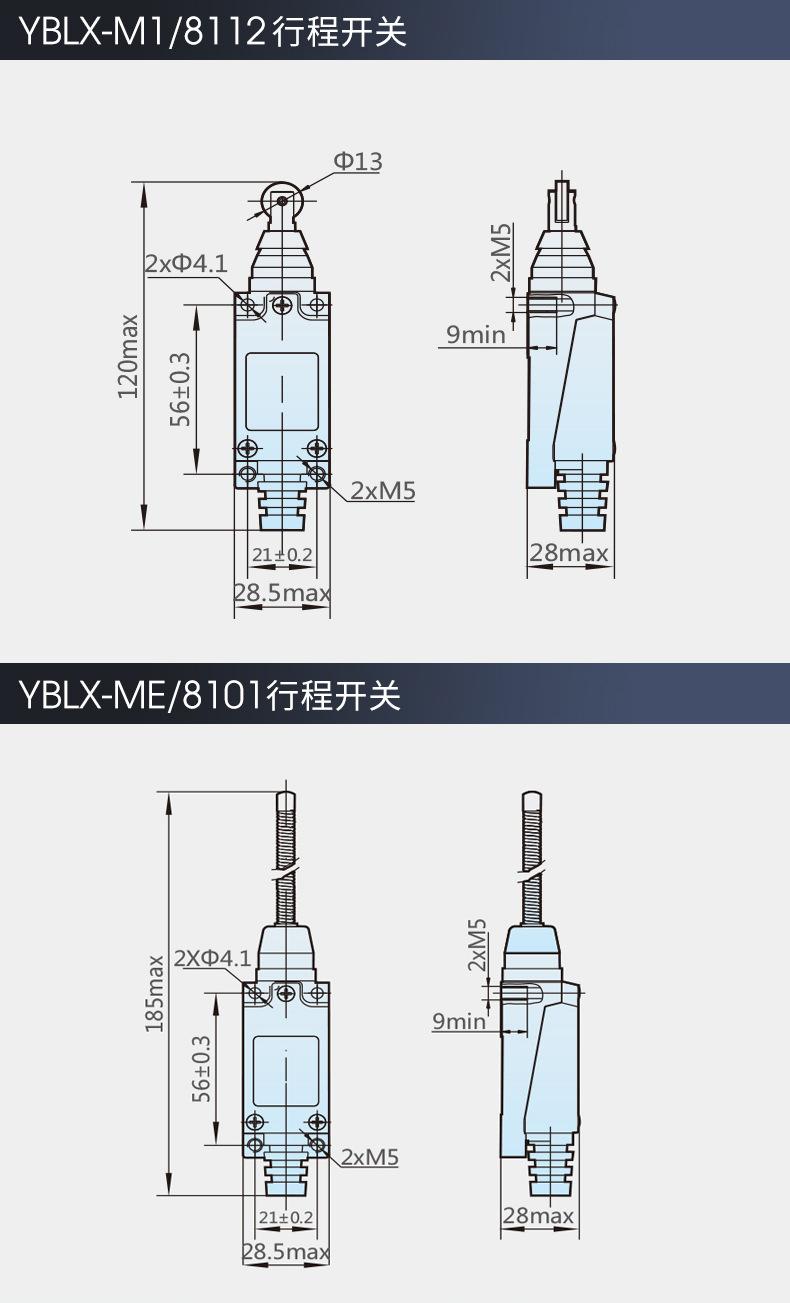 YBLX-M1/8112行程开关

Φ13

2xΦ4.1

120max

56±0.3

2xM5

21±0.2

28.5max

2xM5

9min

28max

YBLX-ME/8101行程开关

2XΦ4.1

185max

56±0.3

2xM5

21±0.2

28.5max

2xM5

9min

28max