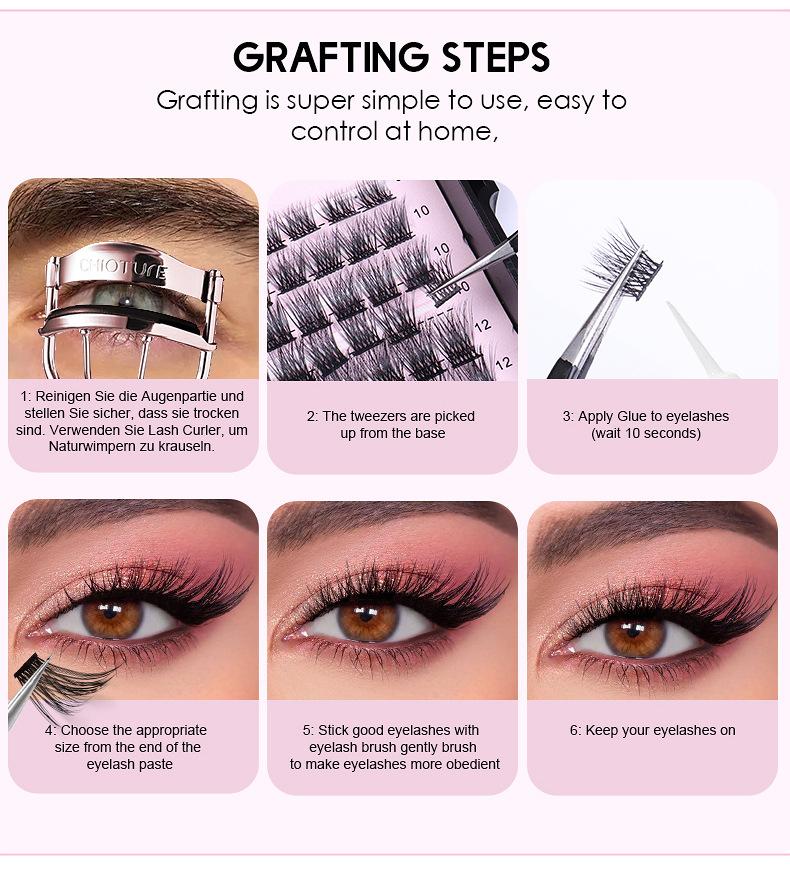 GRAFTING STEPS

Grafting is super simple to use, easy to control at home,

CHIOTURE

10
10
10
12
12

1: Reinigen Sie die Augenpartie und stellen Sie sicher, dass sie trocken sind. Verwenden Sie Lash Curler, um Naturwimpern zu krauseln.

2: The tweezers are picked up from the base

3: Apply Glue to eyelashes (wait 10 seconds)

4: Choose the appropriate size from the end of the eyelash paste

5: Stick good eyelashes with eyelash brush gently brush to make eyelashes more obedient

6: Keep your eyelashes on