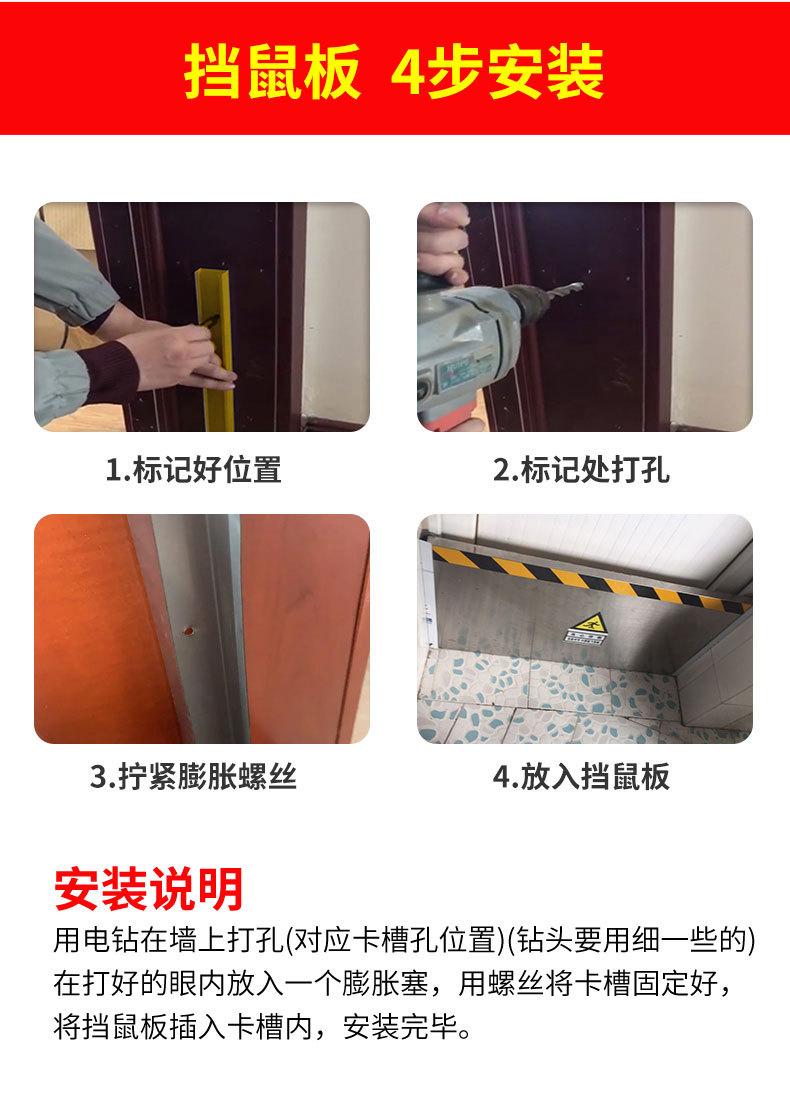 挡鼠板 4步安装

1.标记好位置

2.标记处打孔

3.拧紧膨胀螺丝

4.放入挡鼠板

安装说明
用电钻在墙上打孔(对应卡槽孔位置)(钻头要用细一些的)在打好的眼内放入一个膨胀塞，用螺丝将卡槽固定好，将挡鼠板插入卡槽内，安装完毕。