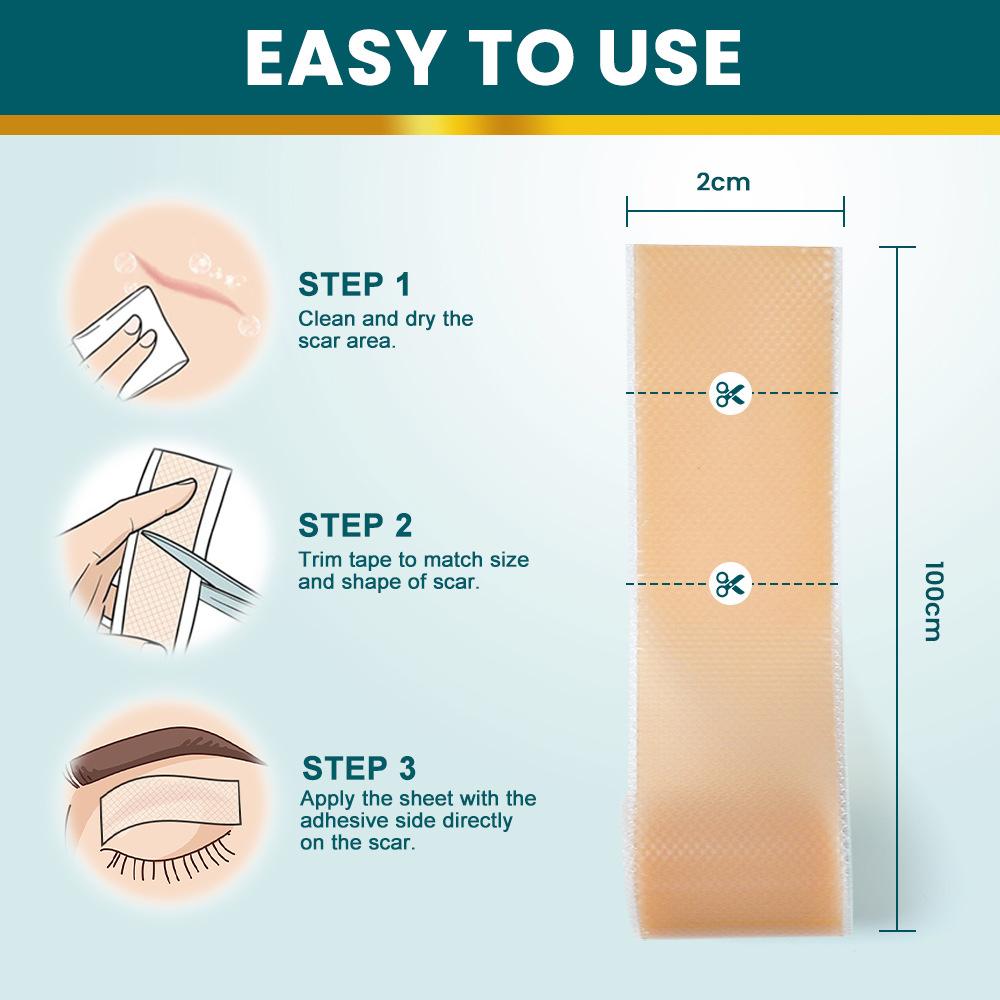 EASY TO USE

STEP 1
Clean and dry the scar area.

STEP 2
Trim tape to match size and shape of scar.

STEP 3
Apply the sheet with the adhesive side directly on the scar.

2cm

100cm