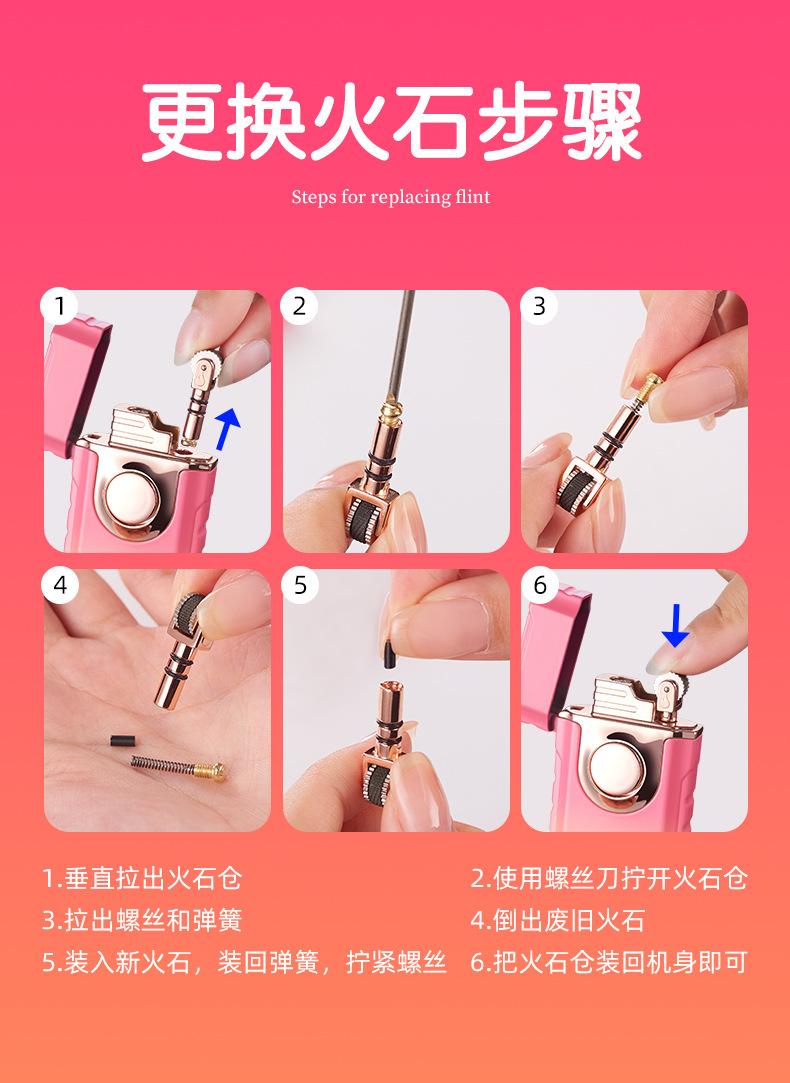 更换火石步骤

Steps for replacing flint

1

2

3

4

5

6

1.垂直拉出火石仓

2.使用螺丝刀拧开火石仓

3.拉出螺丝和弹簧

4.倒出废旧火石

5.装入新火石，装回弹簧，拧紧螺丝

6.把火石仓装回机身即可