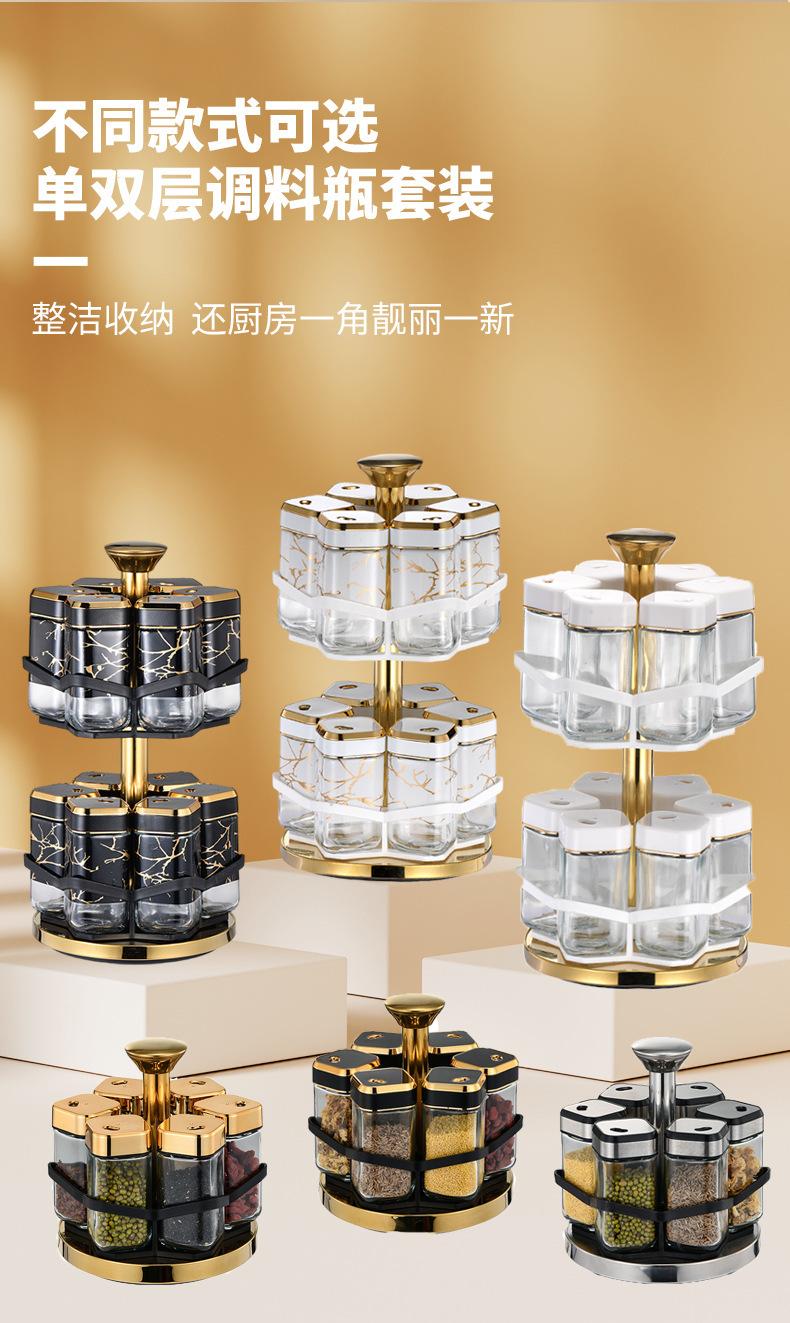 不同款式可选
单双层调料瓶套装

整洁收纳 还厨房一角靓丽一新