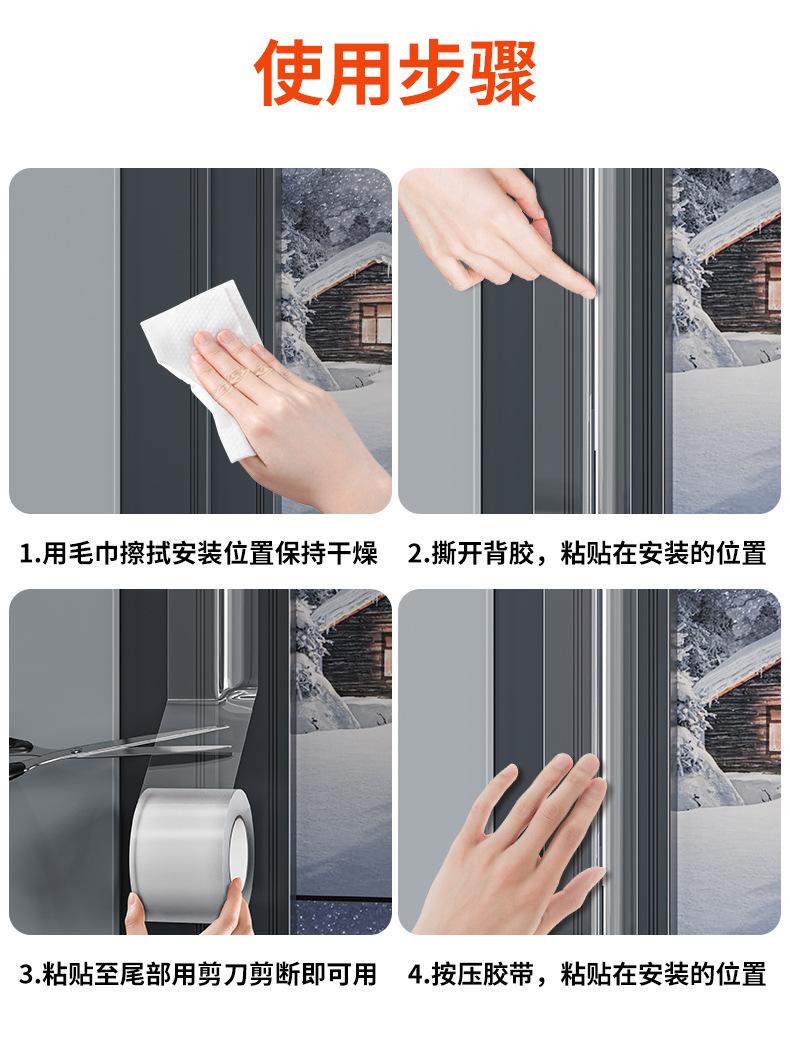 使用步骤

1.用毛巾擦拭安装位置保持干燥

2.撕开背胶，粘贴在安装的位置

3.粘贴至尾部用剪刀剪断即可用

4.按压胶带，粘贴在安装的位置