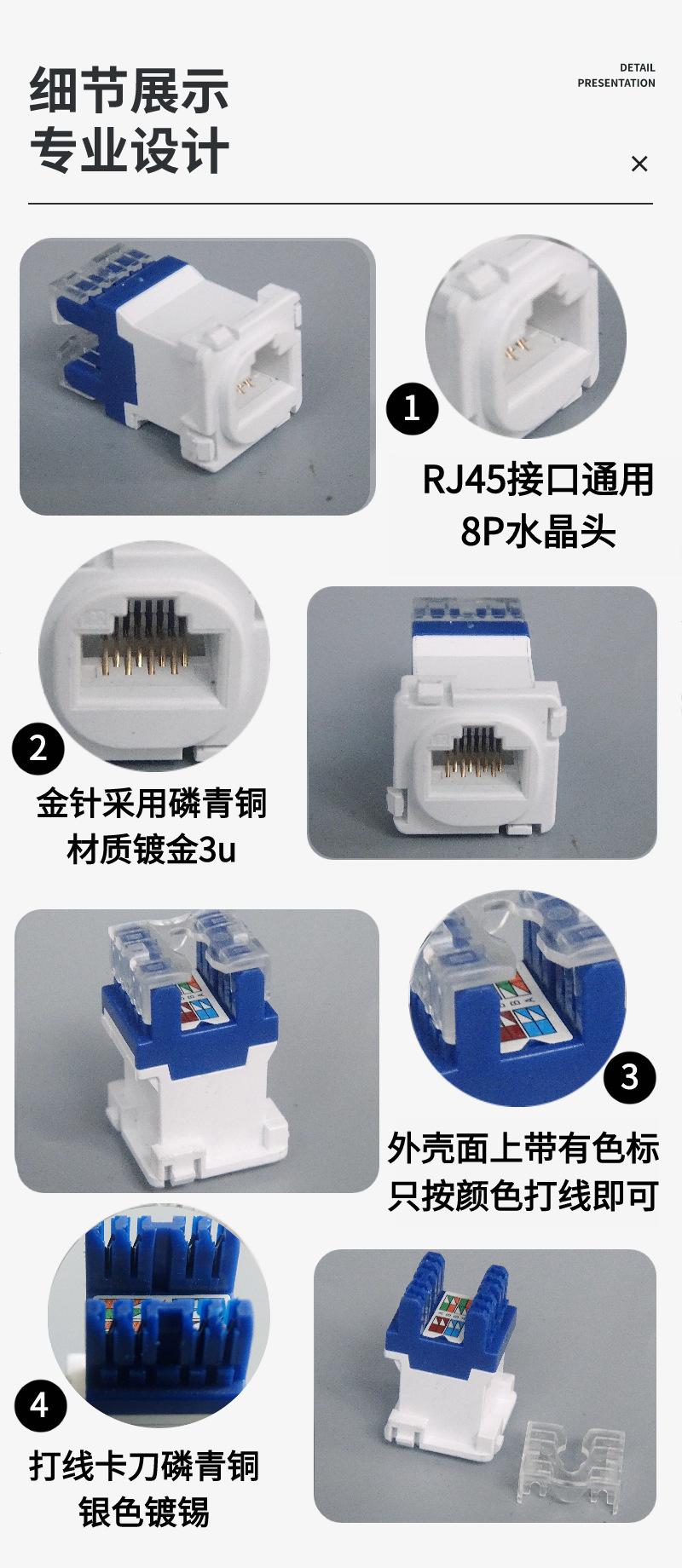 细节展示
专业设计

DETAIL
PRESENTATION

×

1

RJ45接口通用
8P水晶头

2

金针采用磷青铜
材质镀金3u

3

外壳面上带有色标
只按颜色打线即可

4

打线卡刀磷青铜
银色镀锡