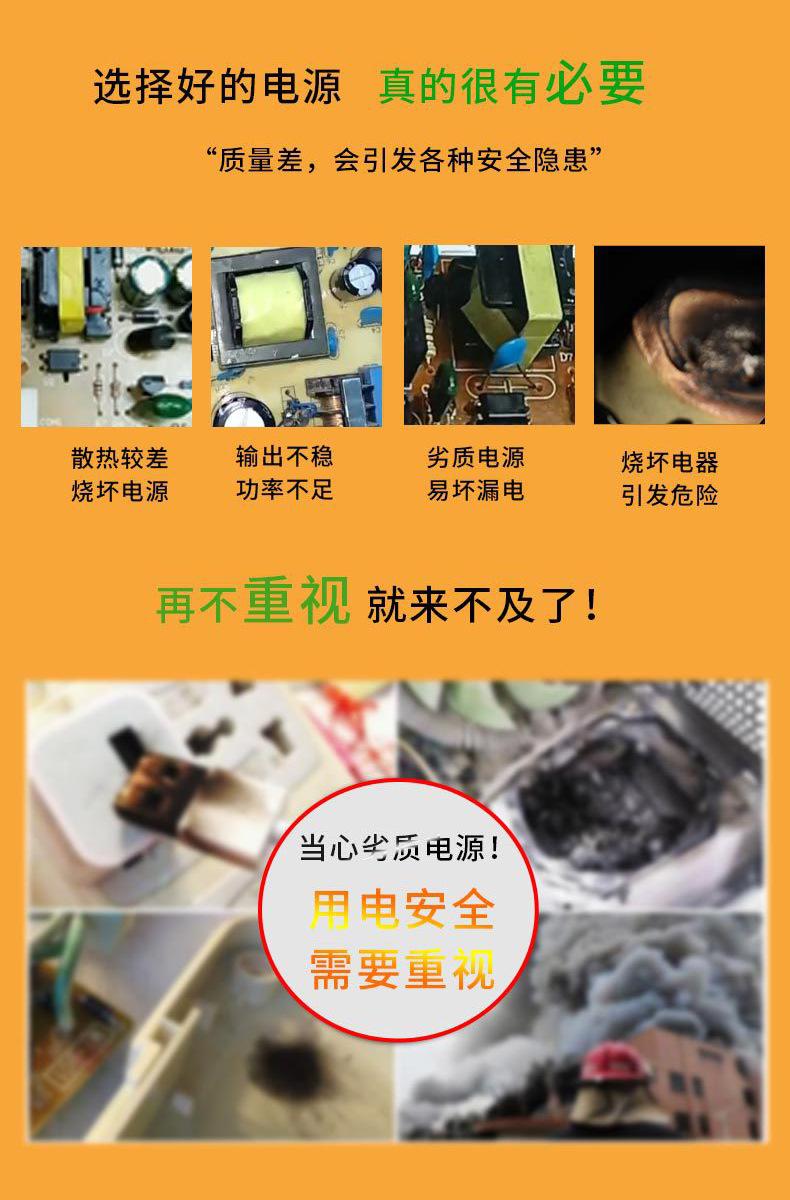 选择好的电源 真的很有必要

“质量差，会引发各种安全隐患”

散热较差
烧坏电源

输出不稳
功率不足

劣质电源
易坏漏电

烧坏电器
引发危险

再不重视 就来不及了！

当心劣质电源！
用电安全
需要重视