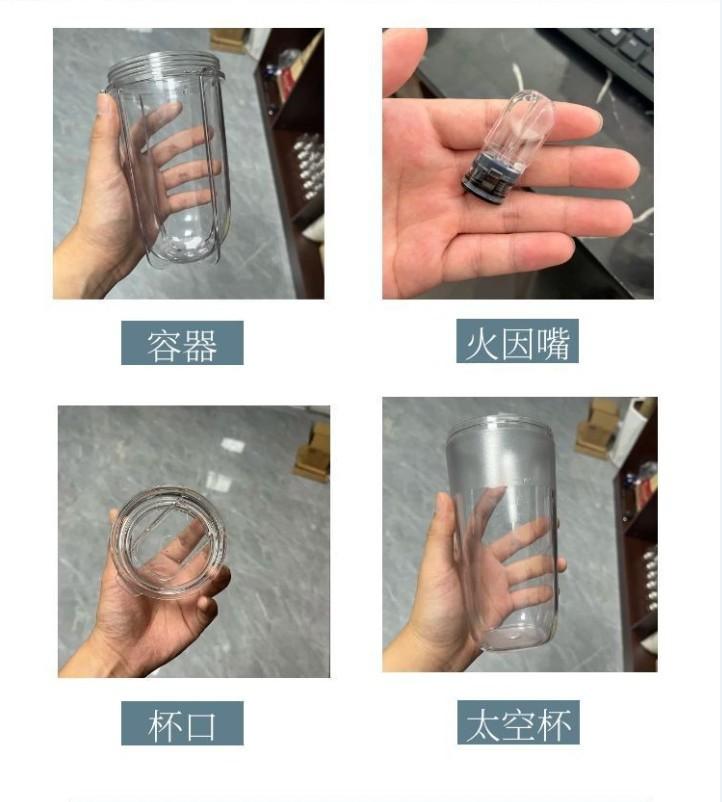 容器

火因嘴

杯口

太空杯